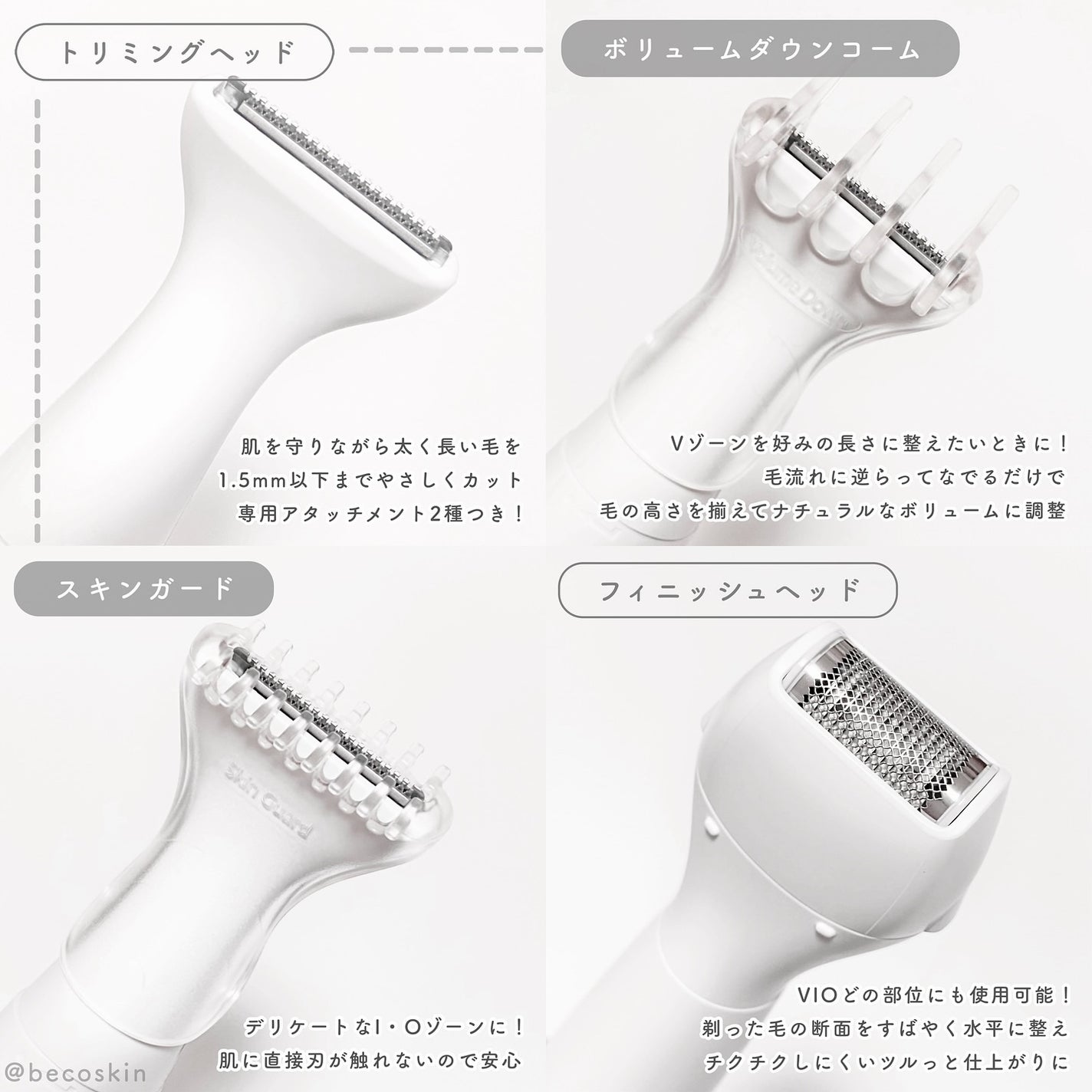 トリミングヘッド

肌を守りながら太く長い毛を
1.5mm以下までやさしくカット
専用アタッチメント2種つき！

ボリュームダウンコーム

Volume Down

Vゾーンを好みの長さに整えたいときに！
毛流れに逆らってなでるだけで
毛の高さを揃えてナチュラルなボリュームに調整

スキンガード

Skin Guard

デリケートなI・Oゾーンに！
肌に直接刃が触れないので安心

フィニッシュヘッド

VIOどの部位にも使用可能！
剃った毛の断面をすばやく水平に整え
チクチクしにくいツルっと仕上がりに

@becoskin