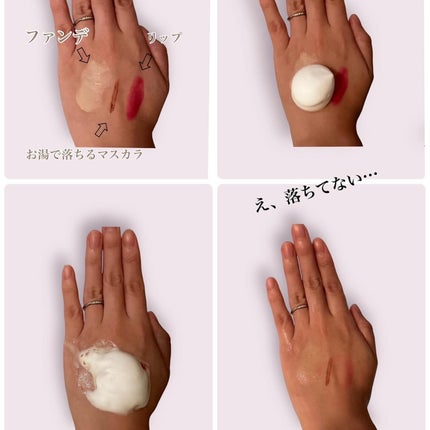 ファンデ

リップ

お湯で落ちるマスカラ

え、落ちてない…