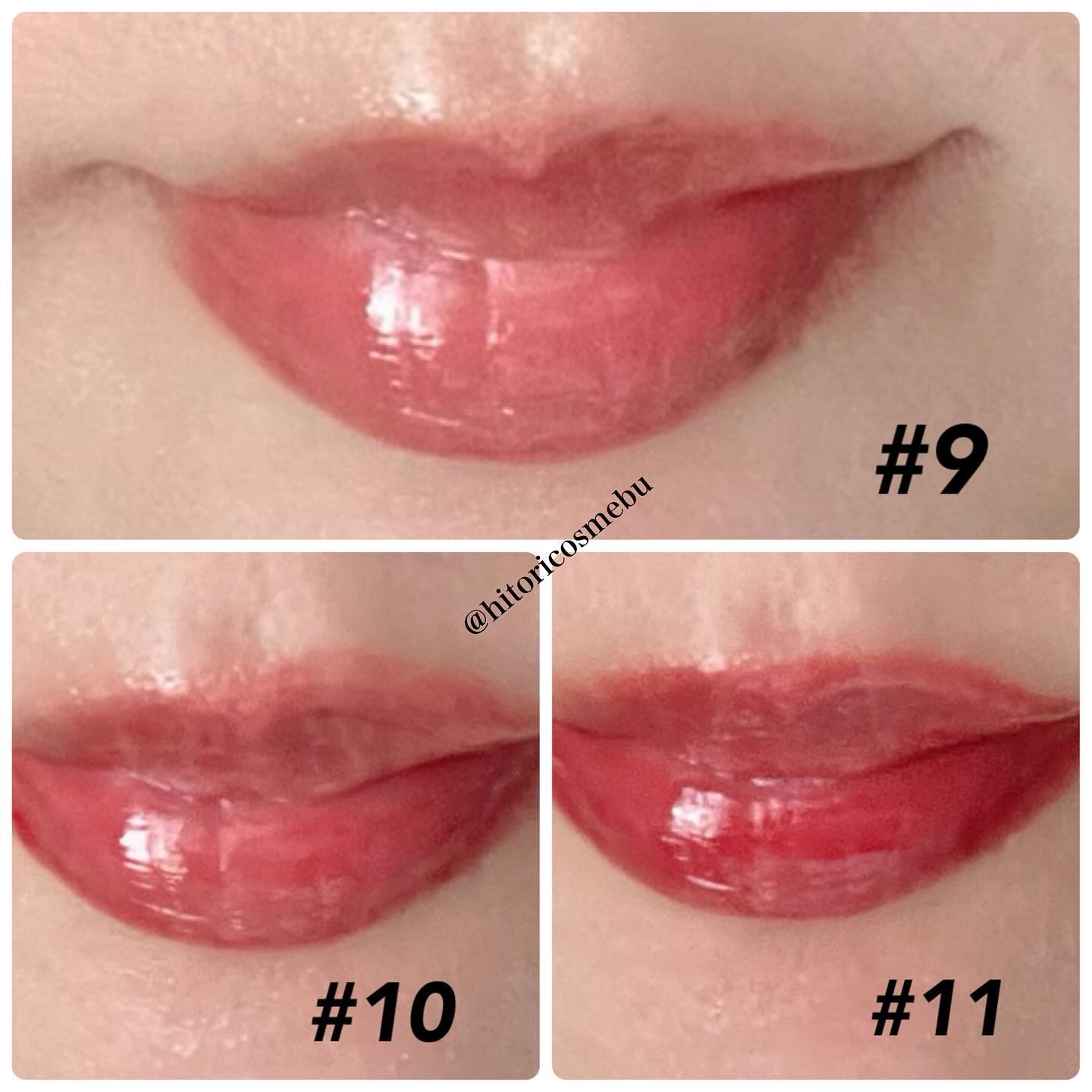 #9

@hitoricosmebu

#10

#11