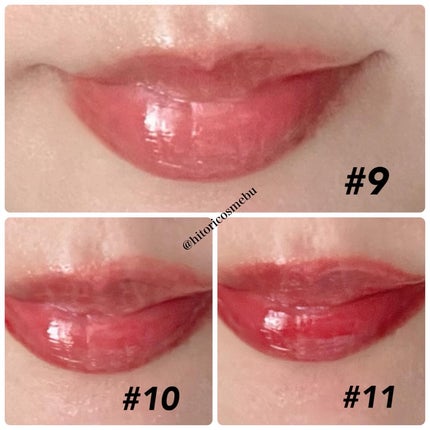 #9

@hitoricosmebu

#10

#11