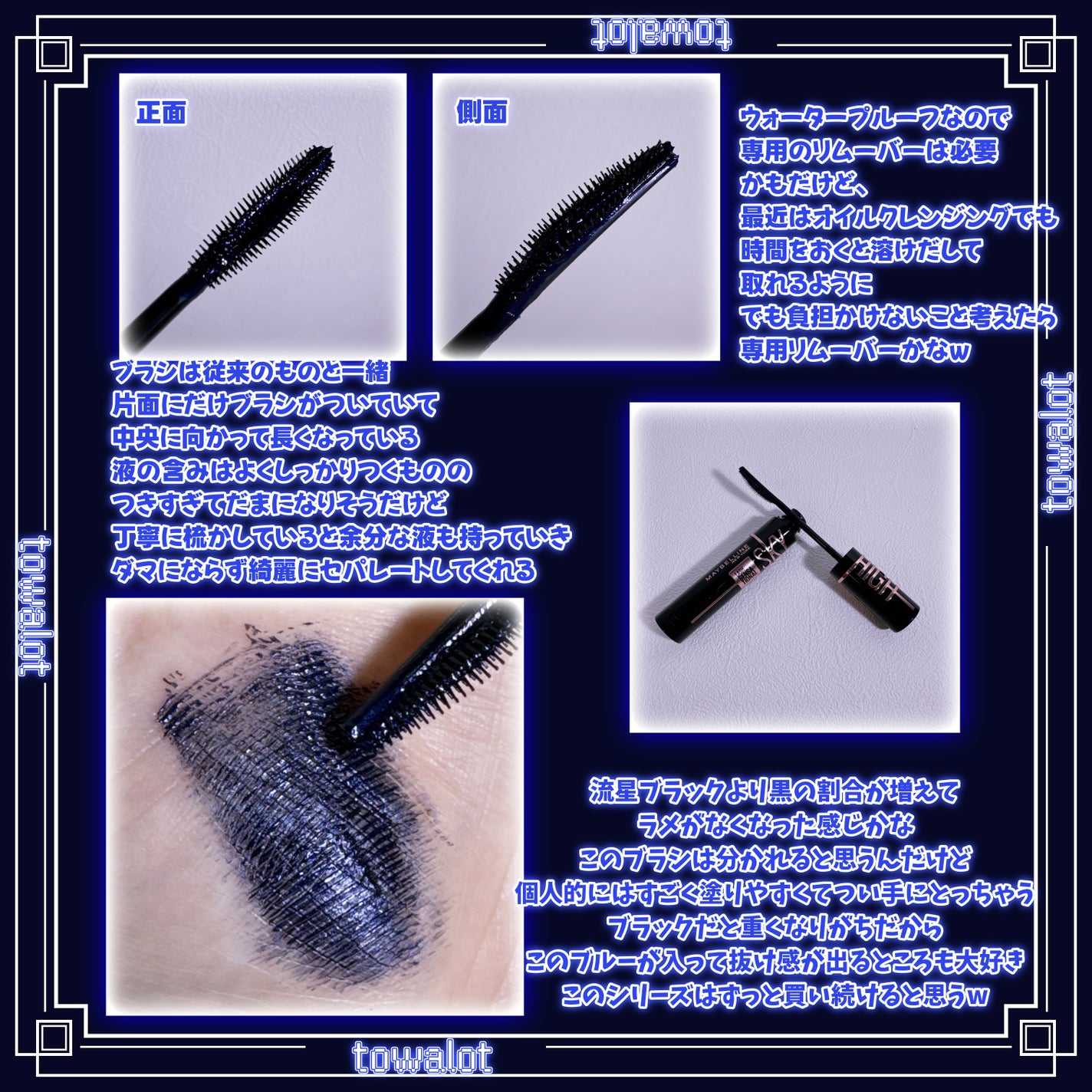 towalot

正面

側面

ウォータープルーフなので
専用のリムーバーは必要
かもだけど、
最近はオイルクレンジングでも
時間をおくと溶けだして
取れるように
でも負担かけないこと考えたら
専用リムーバーかなw

ブラシは従来のものと一緒
片面にだけブラシがついていて
中央に向かって長くなっている
液の含みはよくしっかりつくものの
つきすぎてだまになりそうだけど
丁寧に梳かしていると余分な液も持っていき
ダマにならず綺麗にセパレートしてくれる

towalot

towalot

MAYBELLINE SKY HIGH

流星ブラックより黒の割合が増えて
ラメがなくなった感じかな
このブラシは分かれると思うんだけど
個人的にはすごく塗りやすくてつい手にとっちゃう
ブラックだと重くなりがちだから
このブルーが入って抜け感が出るところも大好き
このシリーズはずっと買い続けると思うw

towalot