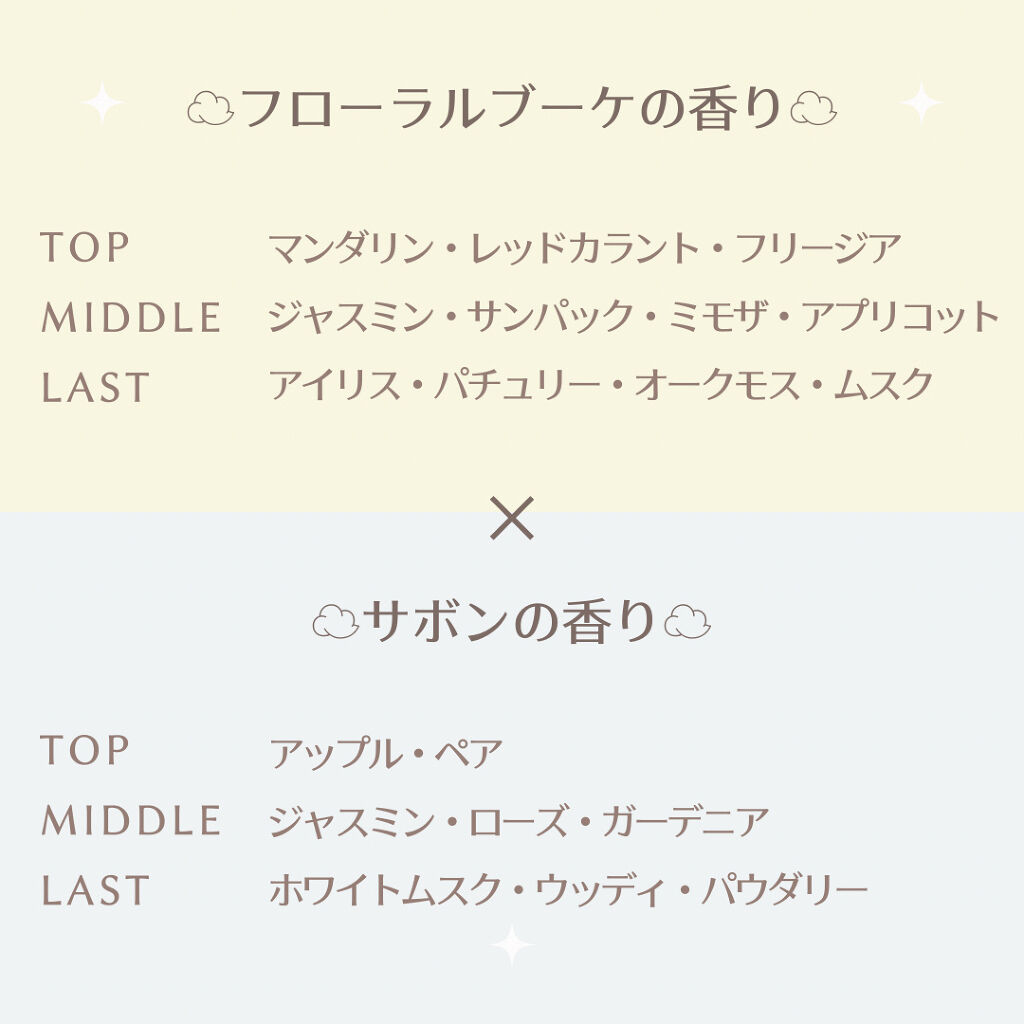 フローラルブーケの香り

TOP マンダリン・レッドカラント・フリージア
MIDDLE ジャスミン・サンパック・ミモザ・アプリコット
LAST アイリス・パチュリー・オークモス・ムスク

×

サボンの香り

TOP アップル・ペア
MIDDLE ジャスミン・ローズ・ガーデニア
LAST ホワイトムスク・ウッディ・パウダリー