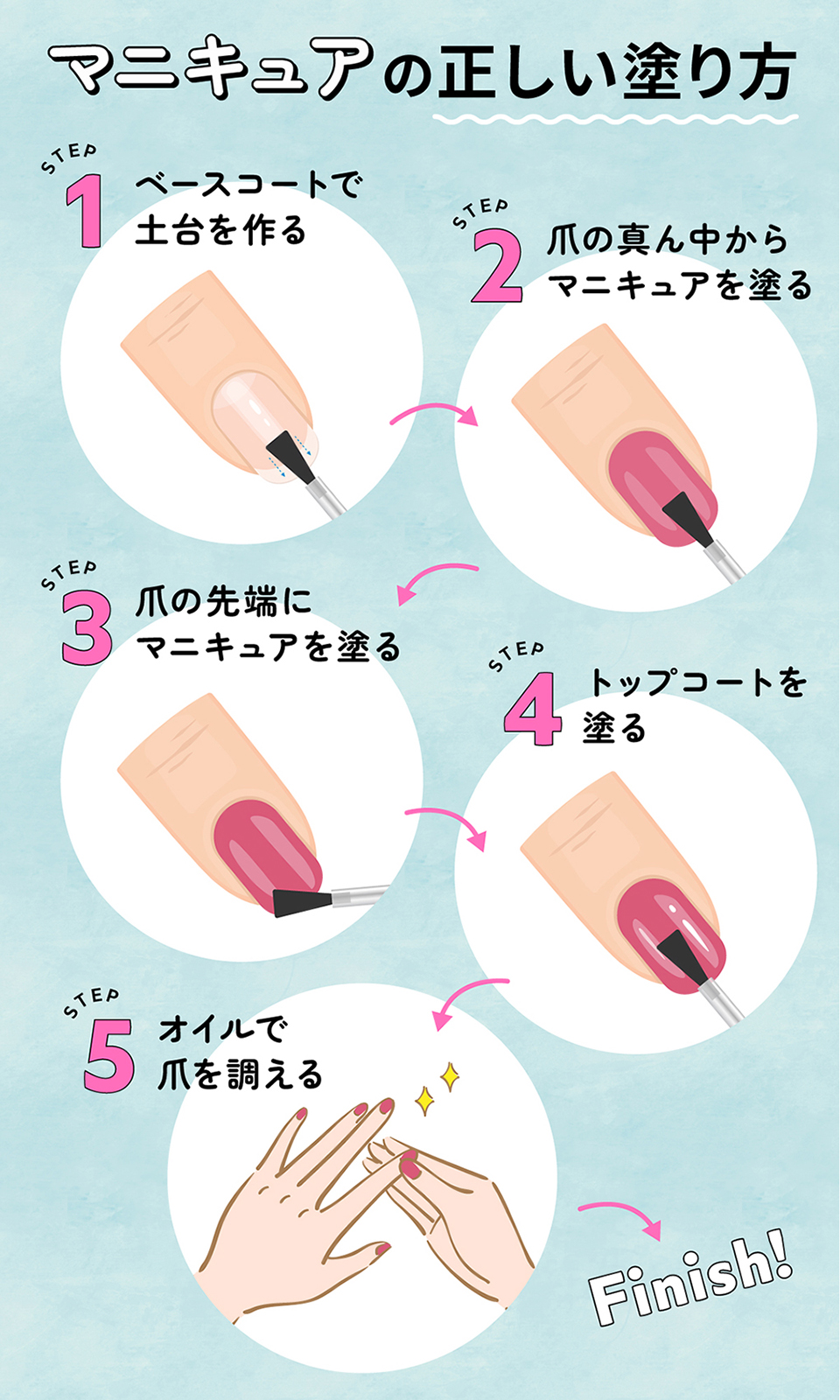 マニキュアの正しい塗り方

STEP 1 ベースコートで土台を作る

STEP 2 爪の真ん中からマニキュアを塗る

STEP 3 爪の先端にマニキュアを塗る

STEP 4 トップコートを塗る

STEP 5 オイルで爪を調える

Finish!