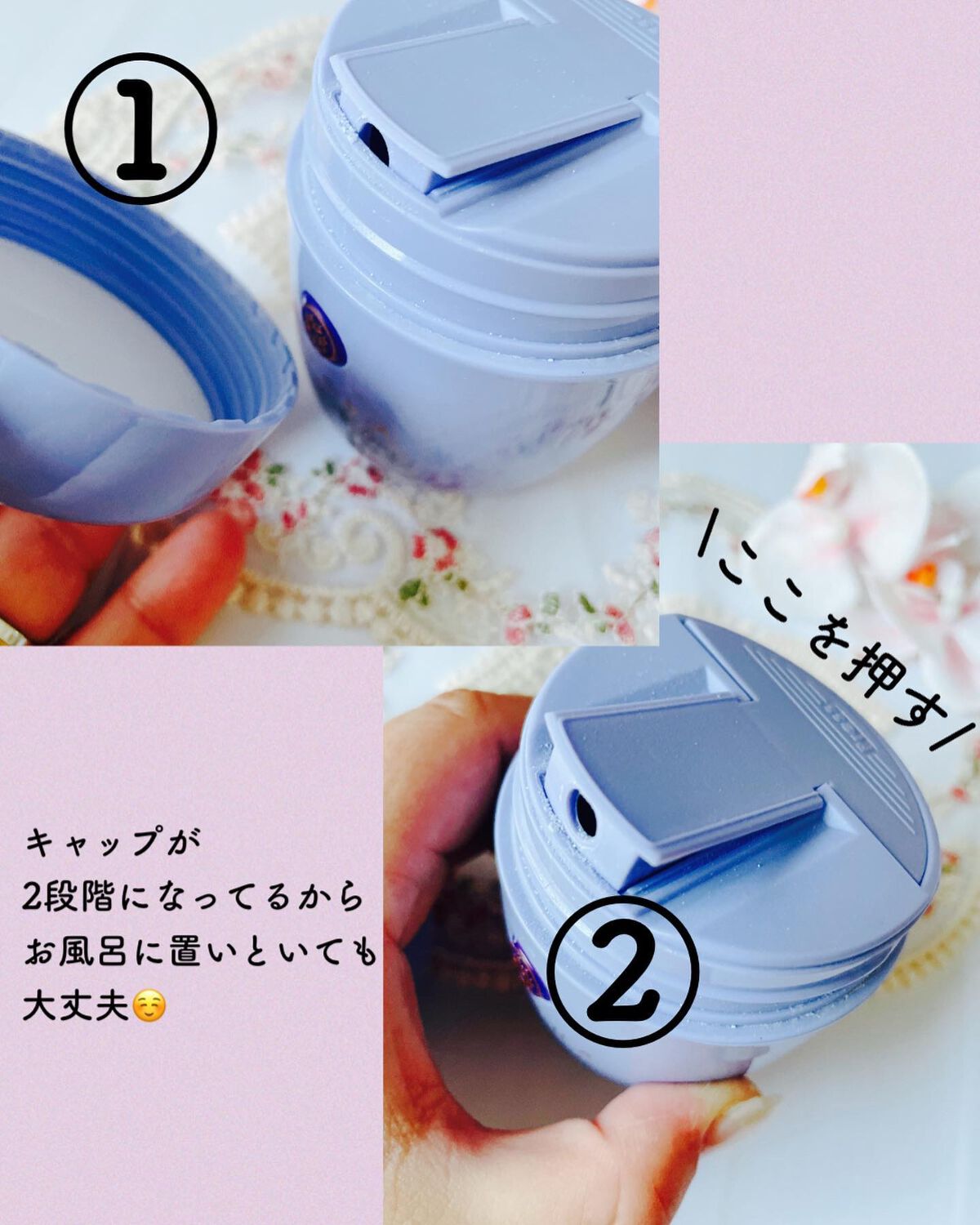 ①

\ここを押す/

キャップが
2段階になってるから
お風呂に置いといても
大丈夫☺️

②