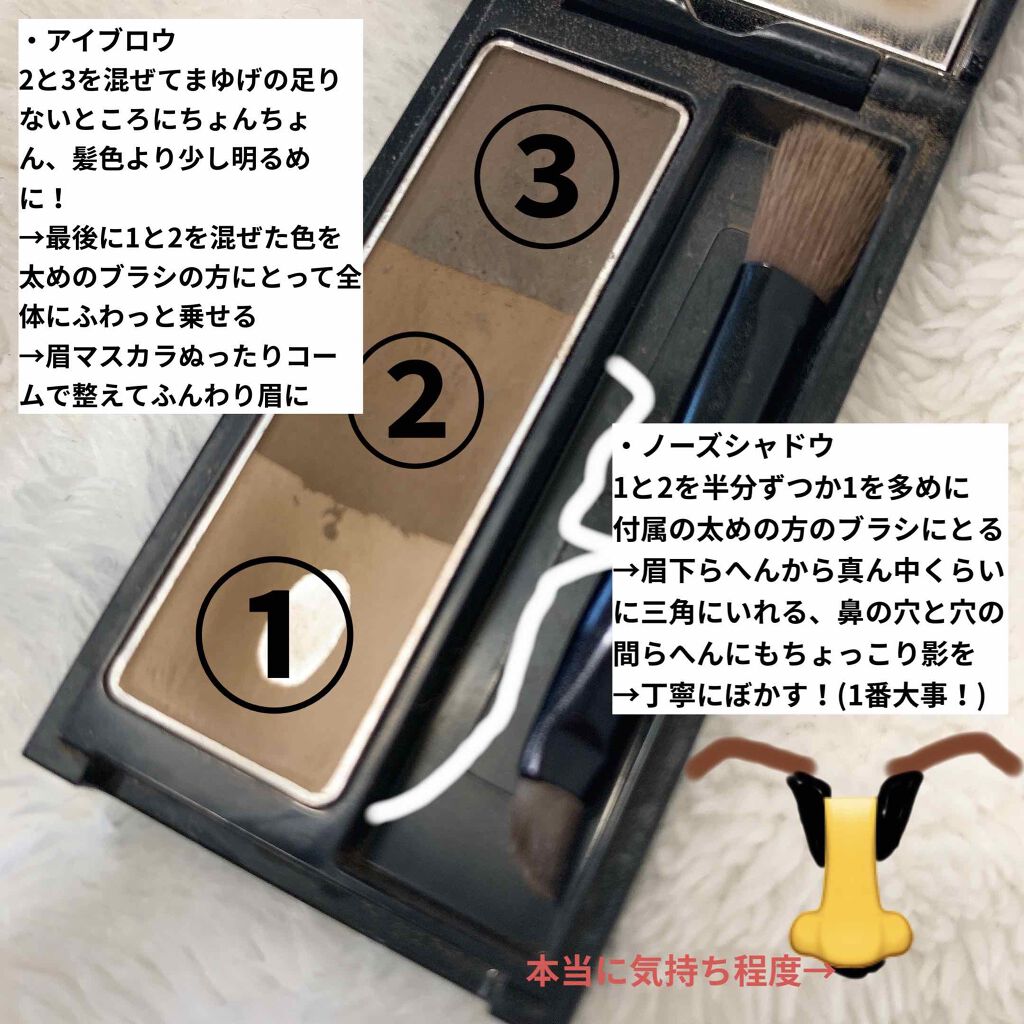 ・アイブロウ
2と3を混ぜてまゆげの足りないところにちょんちょん、髪色より少し明るめに！
→最後に1と2を混ぜた色を太めのブラシの方にとって全体にふわっと乗せる
→眉マスカラぬったりコームで整えてふんわり眉に

③

②

①

・ノーズシャドウ
1と2を半分ずつか1を多めに付属の太めの方のブラシにとる
→眉下らへんから真ん中くらいに三角にいれる、鼻の穴と穴の間らへんにもちょっこり影を
→丁寧にぼかす！(1番大事！)

本当に気持ち程度→