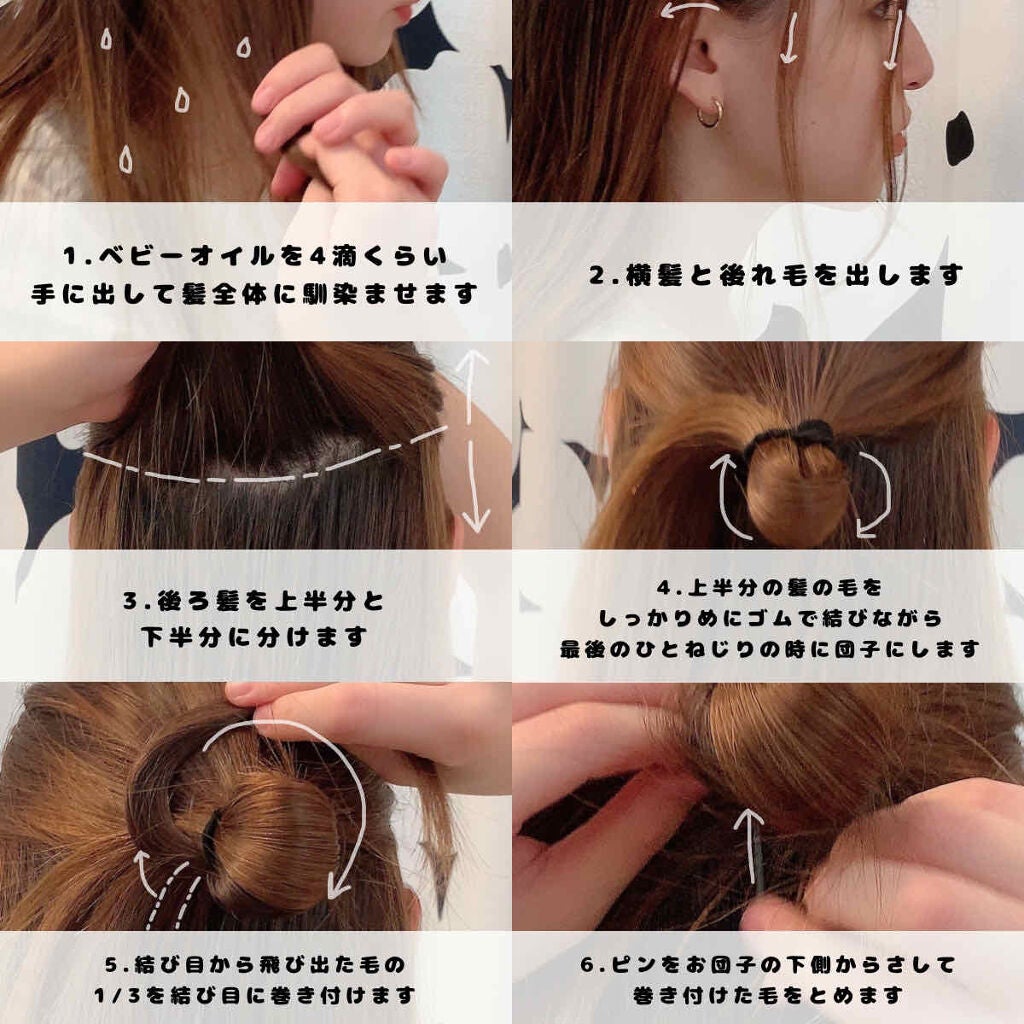 1.ベビーオイルを4滴くらい
手に出して髪全体に馴染ませます

2.横髪と後れ毛を出します

3.後ろ髪を上半分と
下半分に分けます

4.上半分の髪の毛を
しっかりめにゴムで結びながら
最後のひとねじりの時に団子にします

5.結び目から飛び出た毛の
1/3を結び目に巻き付けます

6.ピンをお団子の下側からさして
巻き付けた毛をとめます