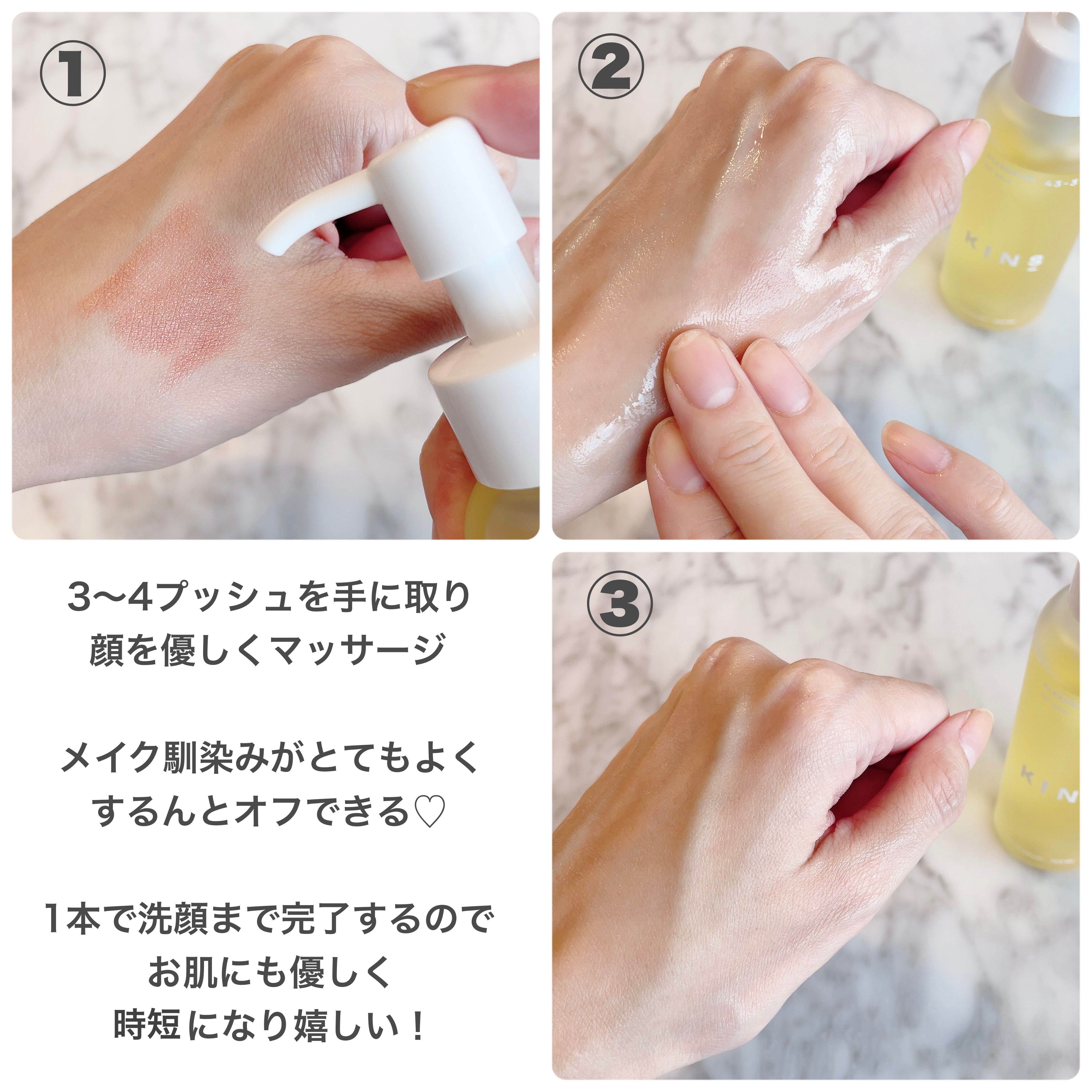 ①

②

KINS

3〜4プッシュを手に取り
顔を優しくマッサージ

メイク馴染みがとてもよく
するんとオフできる♡

1本で洗顔まで完了するので
お肌にも優しく
時短になり嬉しい！

③

KIN