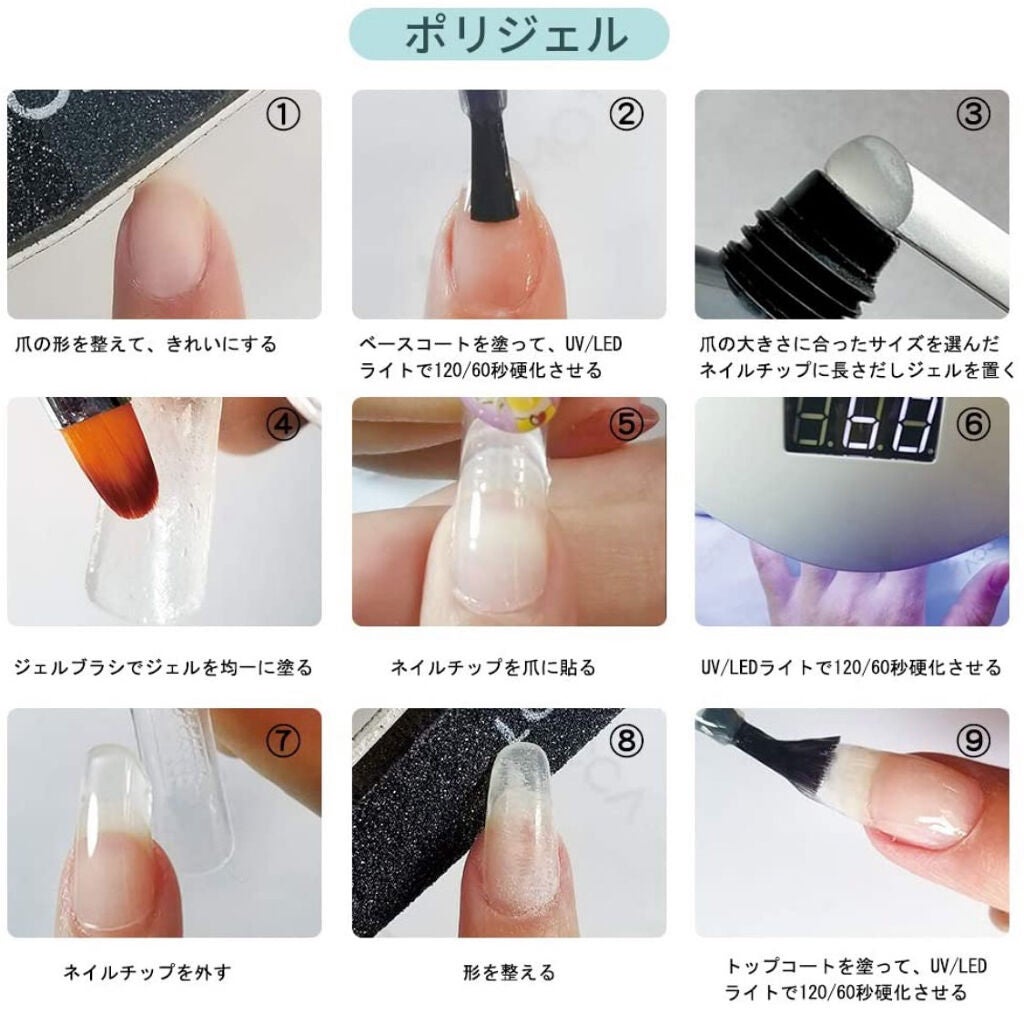 ポリジェル

①

爪の形を整えて、きれいにする

②

ベースコートを塗って、UV/LEDライトで120/60秒硬化させる

③

爪の大きさに合ったサイズを選んだネイルチップに長さだしジェルを置く

④

ジェルブラシでジェルを均一に塗る

⑤

ネイルチップを爪に貼る

⑥

UV/LEDライトで120/60秒硬化させる

⑦

ネイルチップを外す

⑧

形を整える

⑨

トップコートを塗って、UV/LEDライトで120/60秒硬化させる