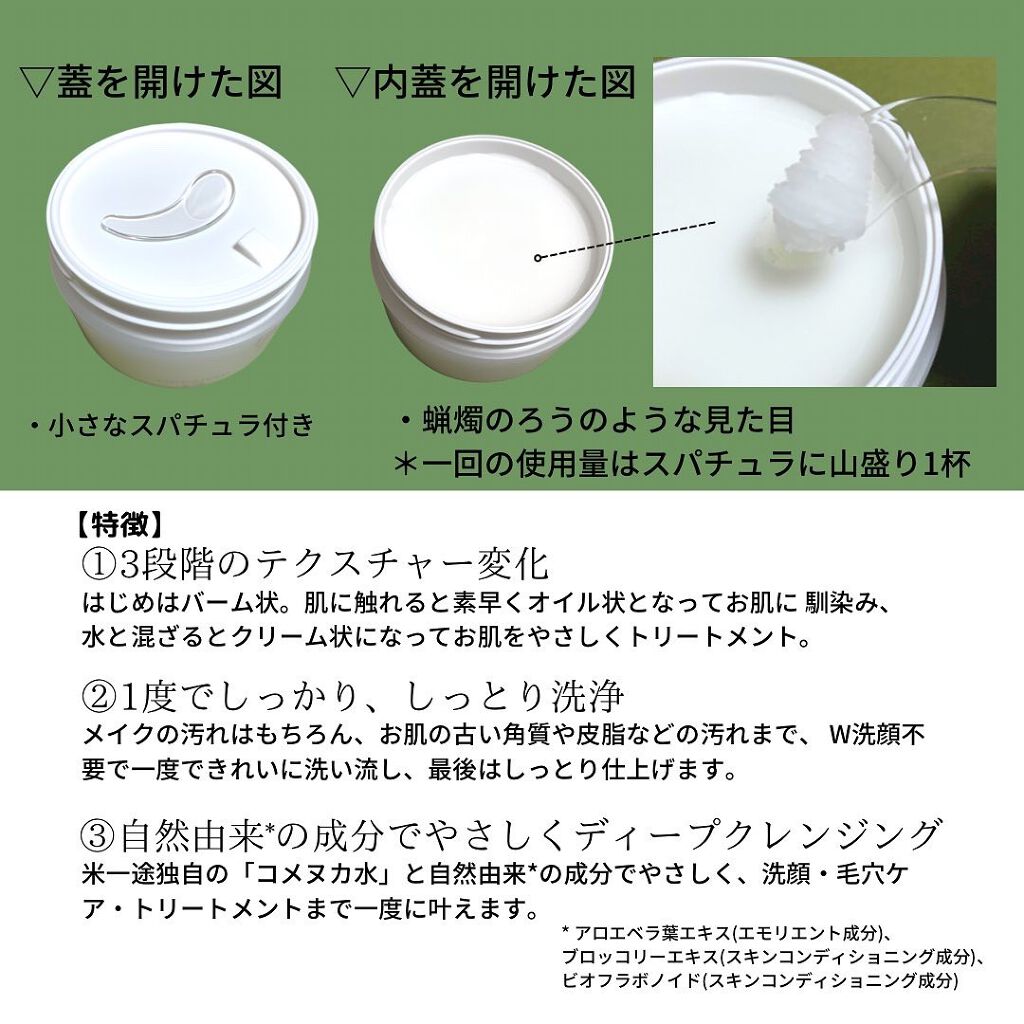 ▽蓋を開けた図　▽内蓋を開けた図

・小さなスパチュラ付き

・蝋燭のろうのような見た目
＊一回の使用量はスパチュラに山盛り1杯

【特徴】
①3段階のテクスチャー変化
はじめはバーム状。肌に触れると素早くオイル状となってお肌に 馴染み、水と混ざるとクリーム状になってお肌をやさしくトリートメント。

②1度でしっかり、しっとり洗浄
メイクの汚れはもちろん、お肌の古い角質や皮脂などの汚れまで、 W洗顔不要で一度できれいに洗い流し、最後はしっとり仕上げます。

③自然由来*の成分でやさしくディープクレンジング
米一途独自の「コメヌカ水」と自然由来*の成分でやさしく、洗顔・毛穴ケア・トリートメントまで一度に叶えます。

* アロエベラ葉エキス(エモリエント成分)、
ブロッコリーエキス(スキンコンディショニング成分)、
ビオフラボノイド(スキンコンディショニング成分)