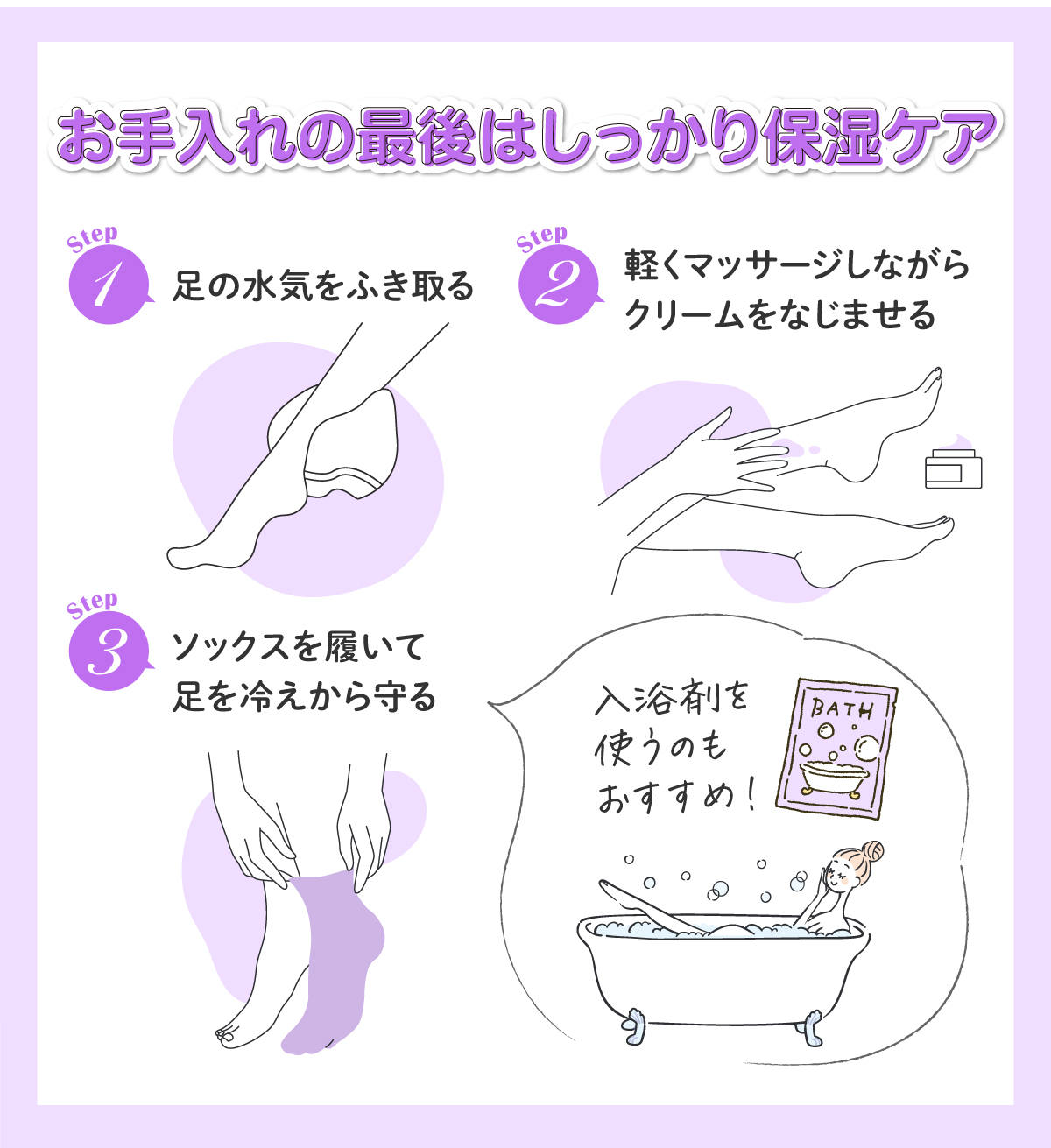 お手入れの最後はしっかり保湿ケア

Step 1 足の水気をふき取る

Step 2 軽くマッサージしながらクリームをなじませる

Step 3 ソックスを履いて足を冷えから守る

入浴剤を使うのもおすすめ！

BATH