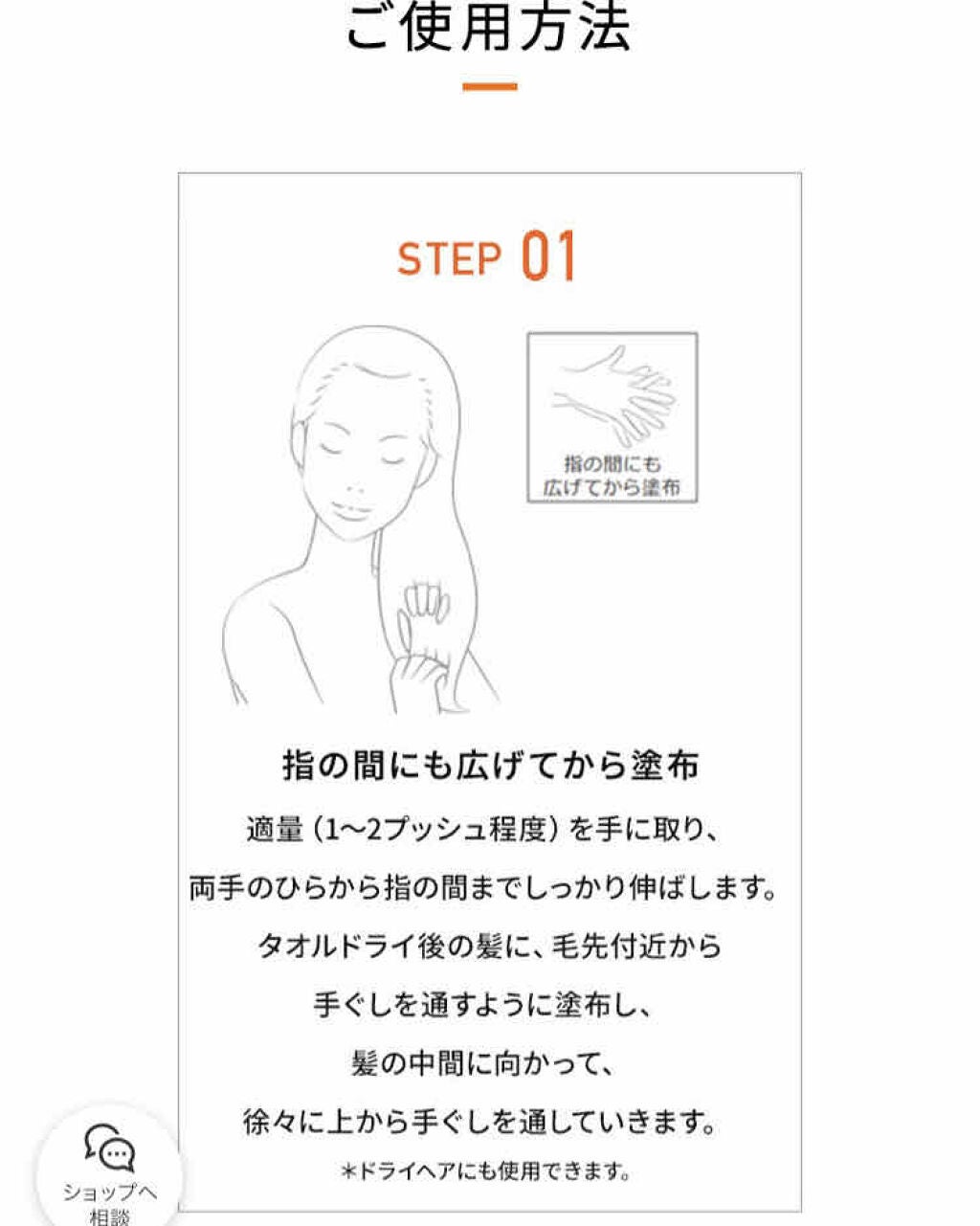 ご使用方法

STEP 01

指の間にも
広げてから塗布

指の間にも広げてから塗布

適量（1〜2プッシュ程度）を手に取り、
両手のひらから指の間までしっかり伸ばします。
タオルドライ後の髪に、毛先付近から
手ぐしを通すように塗布し、
髪の中間に向かって、
徐々に上から手ぐしを通していきます。

＊ドライヘアにも使用できます。

ショップへ
相談