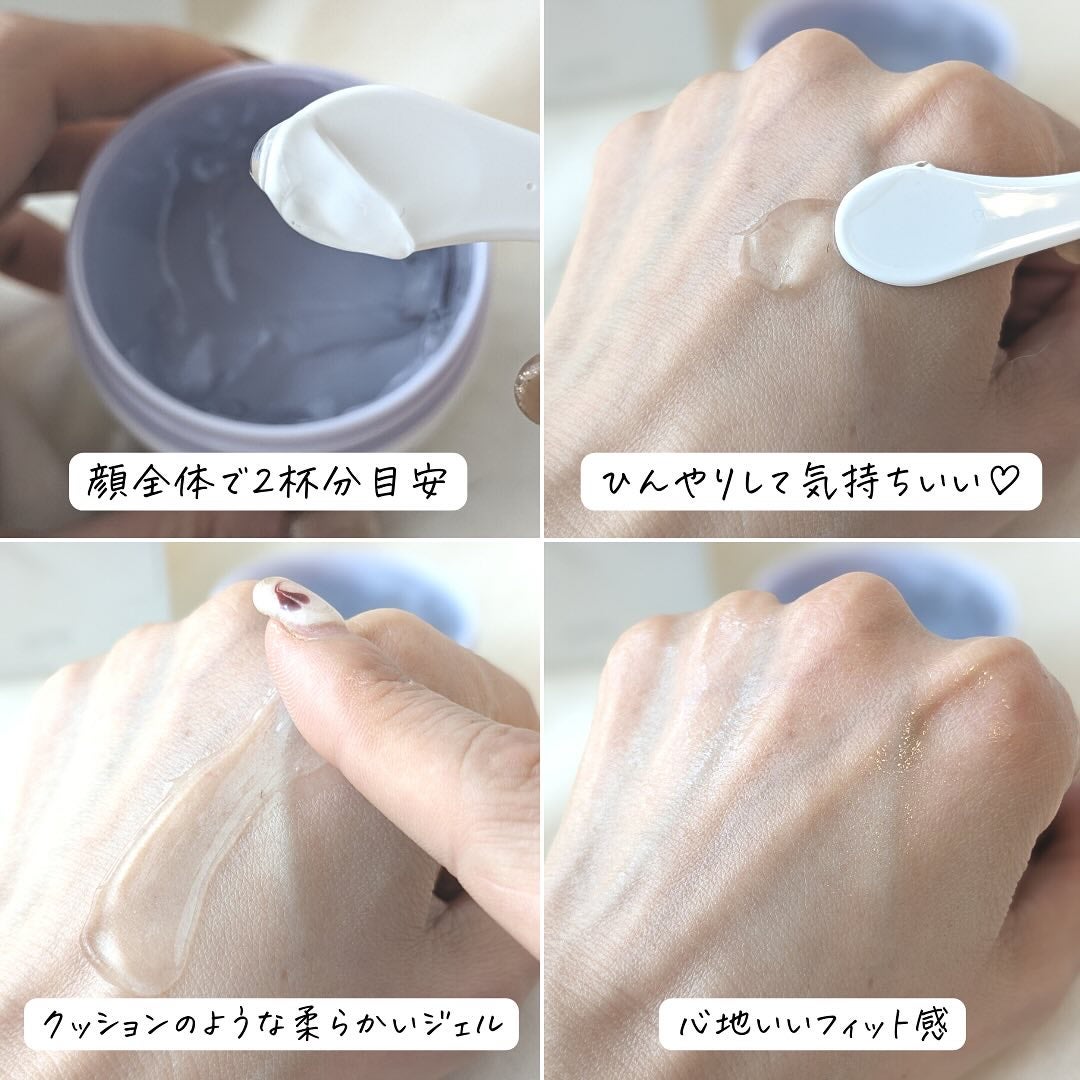 顔全体で2杯分目安

ひんやりして気持ちいい♡

クッションのような柔らかいジェル

心地いいフィット感