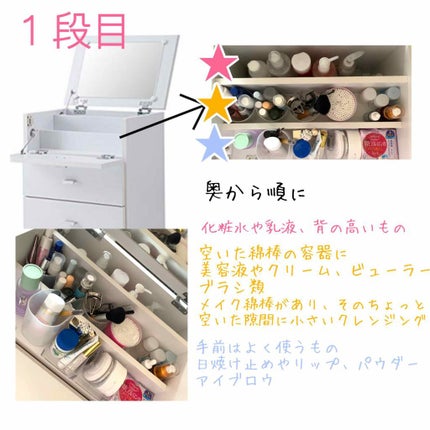 1段目

奥から順に

化粧水や乳液、背の高いもの

空いた綿棒の容器に
美容液やクリーム、ビューラー
ブラシ類
メイク綿棒があり、そのちょっと
空いた隙間に小さいクレンジング

手前はよく使うもの
日焼け止めやリップ、パウダー
アイブロウ