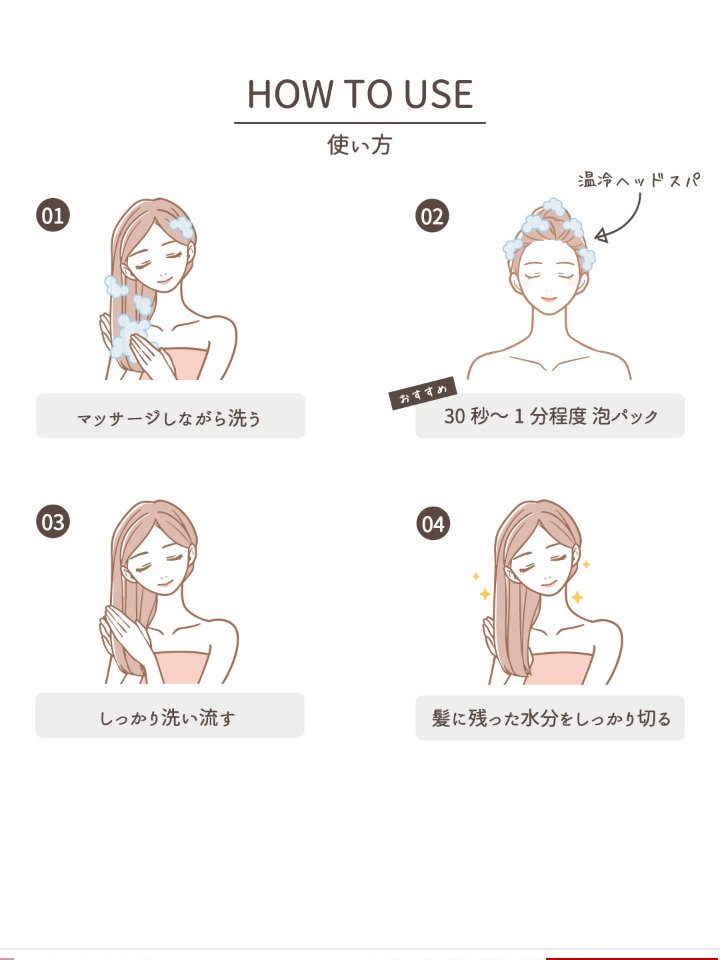 HOW TO USE

使い方

01

マッサージしながら洗う

02

温冷ヘッドスパ

おすすめ

30 秒〜 1 分程度 泡パック

03

しっかり洗い流す

04

髪に残った水分をしっかり切る