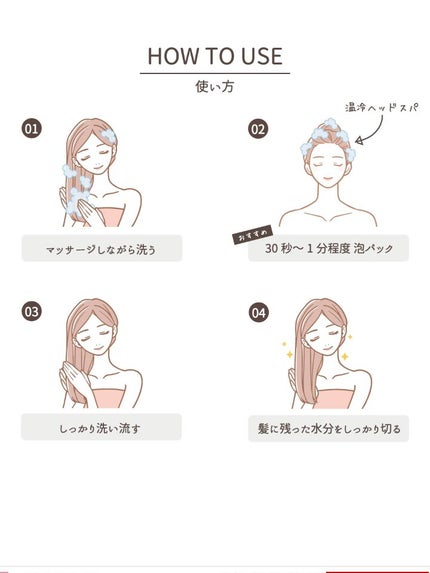 HOW TO USE

使い方

01

マッサージしながら洗う

02

温冷ヘッドスパ

おすすめ

30 秒〜 1 分程度 泡パック

03

しっかり洗い流す

04

髪に残った水分をしっかり切る