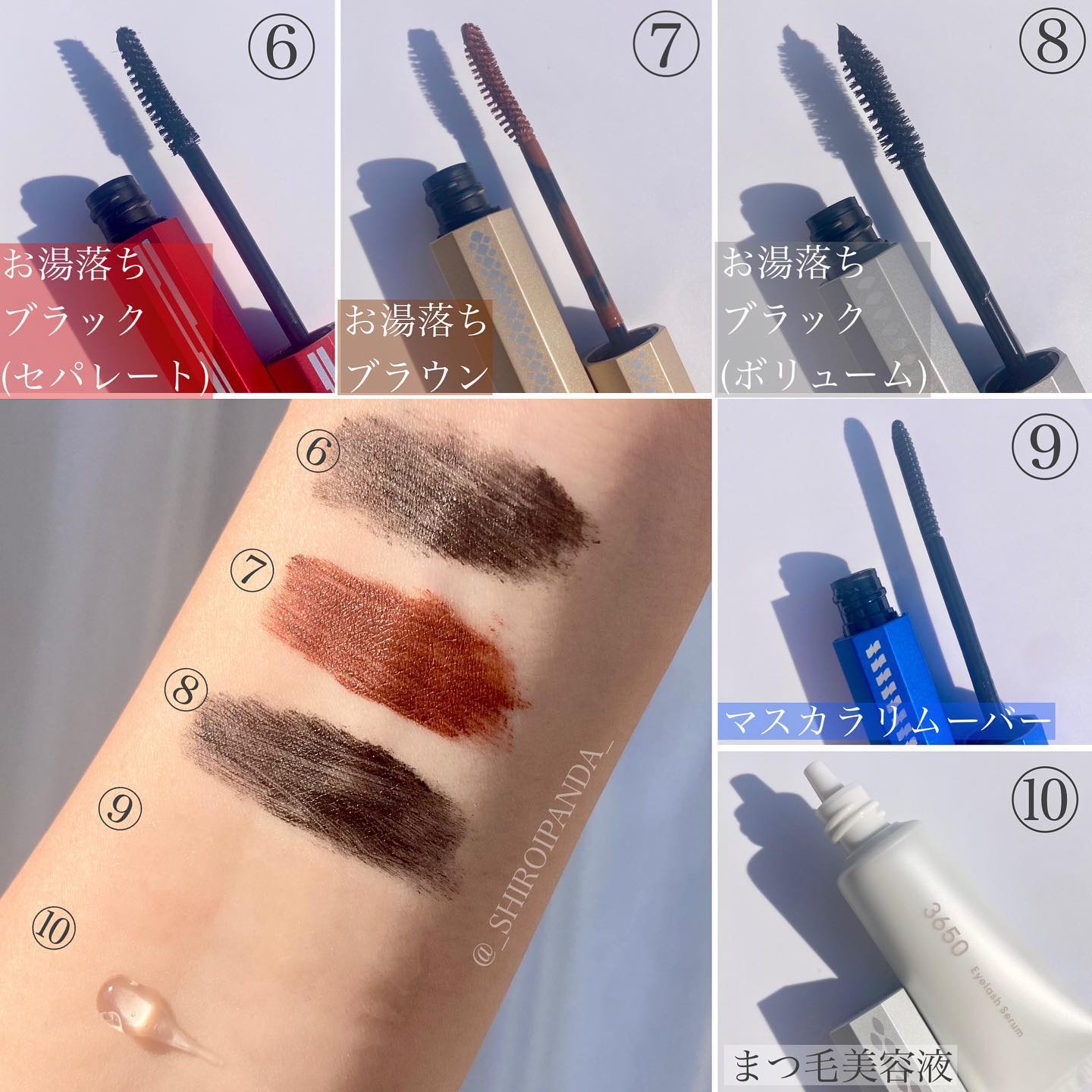 ⑥

お湯落ち
ブラック
(セパレート)

⑦

お湯落ち
ブラウン

⑧

お湯落ち
ブラック
(ボリューム)

⑥

⑦

⑧

⑨

⑩

@_SHIROIPANDA_

⑨

マスカラリムーバー

⑩

3650 Eyelash Serum

まつ毛美容液