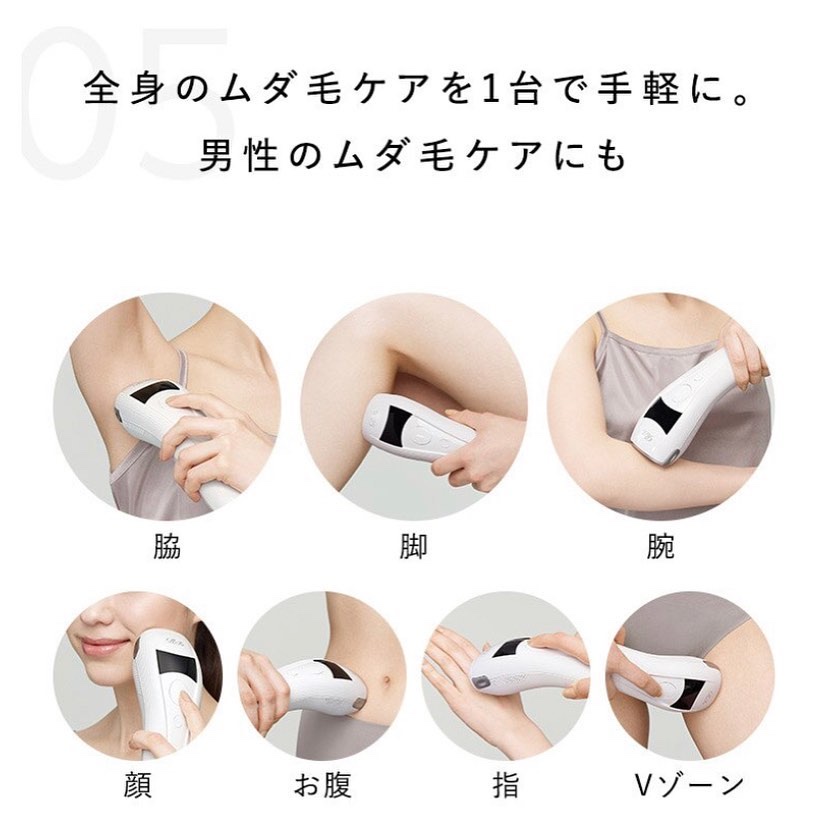 05

全身のムダ毛ケアを1台で手軽に。
男性のムダ毛ケアにも

脇

脚

腕

顔

お腹

指

Vゾーン