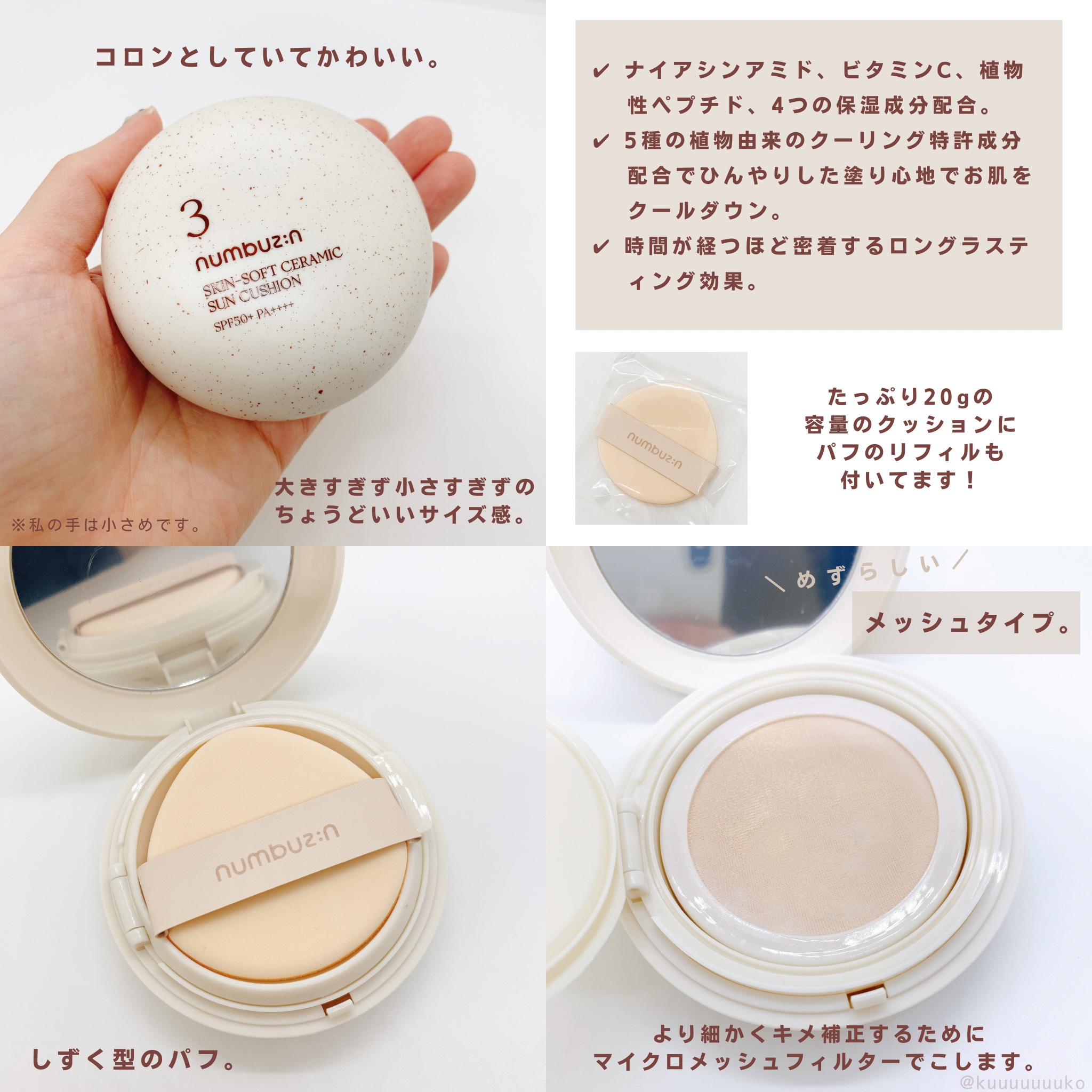 コロンとしていてかわいい。

3
numbuz:n
SKIN-SOFT CERAMIC SUN CUSHION
SPF50+ PA++++

大きすぎず小さすぎずのちょうどいいサイズ感。

※私の手は小さめです。

✔ ナイアシンアミド、ビタミンC、植物性ペプチド、4つの保湿成分配合。
✔ 5種の植物由来のクーリング特許成分配合でひんやりした塗り心地でお肌をクールダウン。
✔ 時間が経つほど密着するロングラスティング効果。

numbuz:n

たっぷり20gの容量のクッションにパフのリフィルも付いてます！

numbuz:n

しずく型のパフ。

＼めずらしい／

メッシュタイプ。

より細かくキメ補正するためにマイクロメッシュフィルターでこします。

@kuuuuuuuko