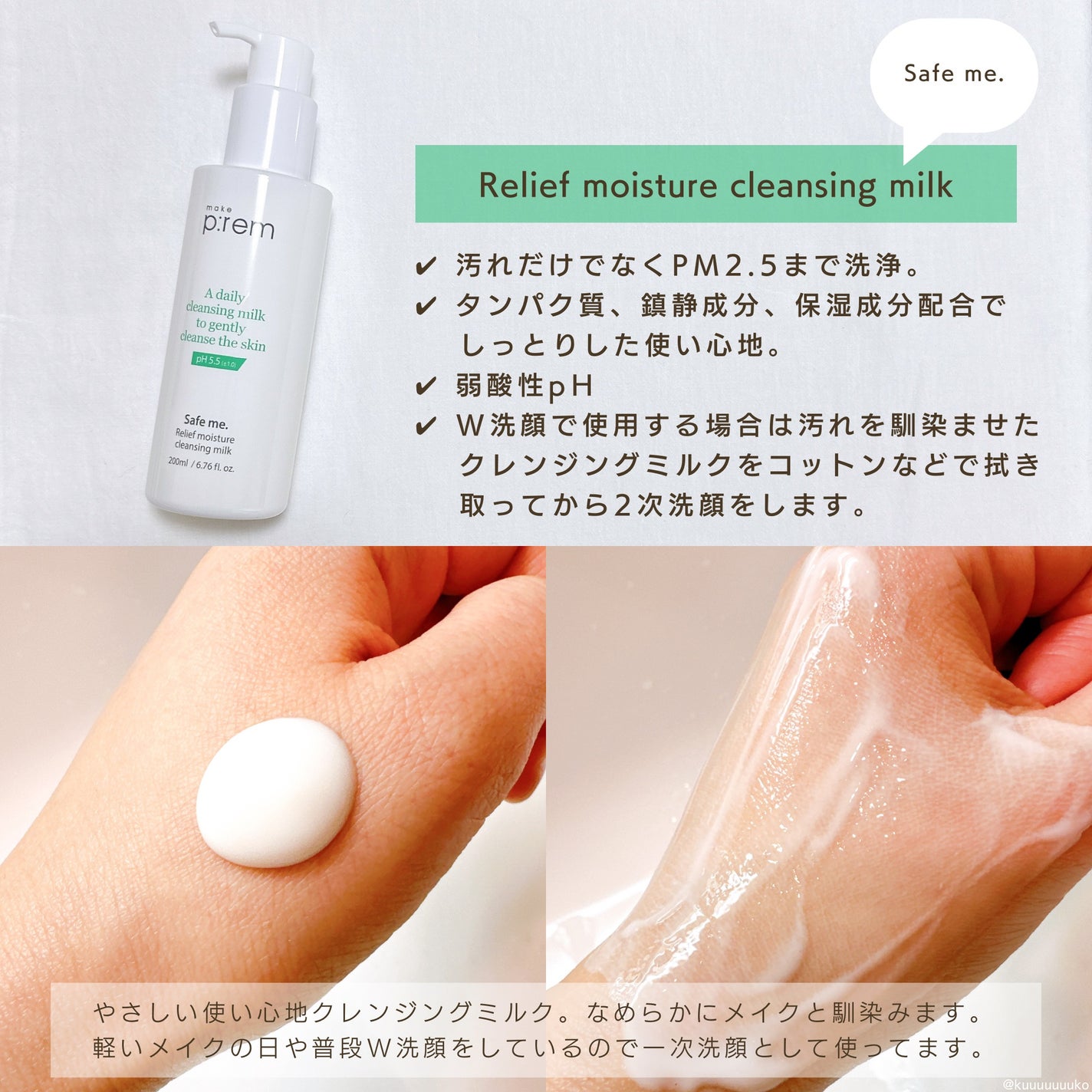 make
p:rem

A daily cleansing milk to gently cleanse the skin

pH 5.5 (±1.0)

Safe me.
Relief moisture cleansing milk
200ml / 6.76 fl. oz.

Safe me.

Relief moisture cleansing milk

✔ 汚れだけでなくPM2.5まで洗浄。
✔ タンパク質、鎮静成分、保湿成分配合でしっとりした使い心地。
✔ 弱酸性pH
✔ W洗顔で使用する場合は汚れを馴染ませたクレンジングミルクをコットンなどで拭き取ってから2次洗顔をします。

やさしい使い心地クレンジングミルク。なめらかにメイクと馴染みます。
軽いメイクの日や普段W洗顔をしているので一次洗顔として使ってます。

@kuuuuuuuko