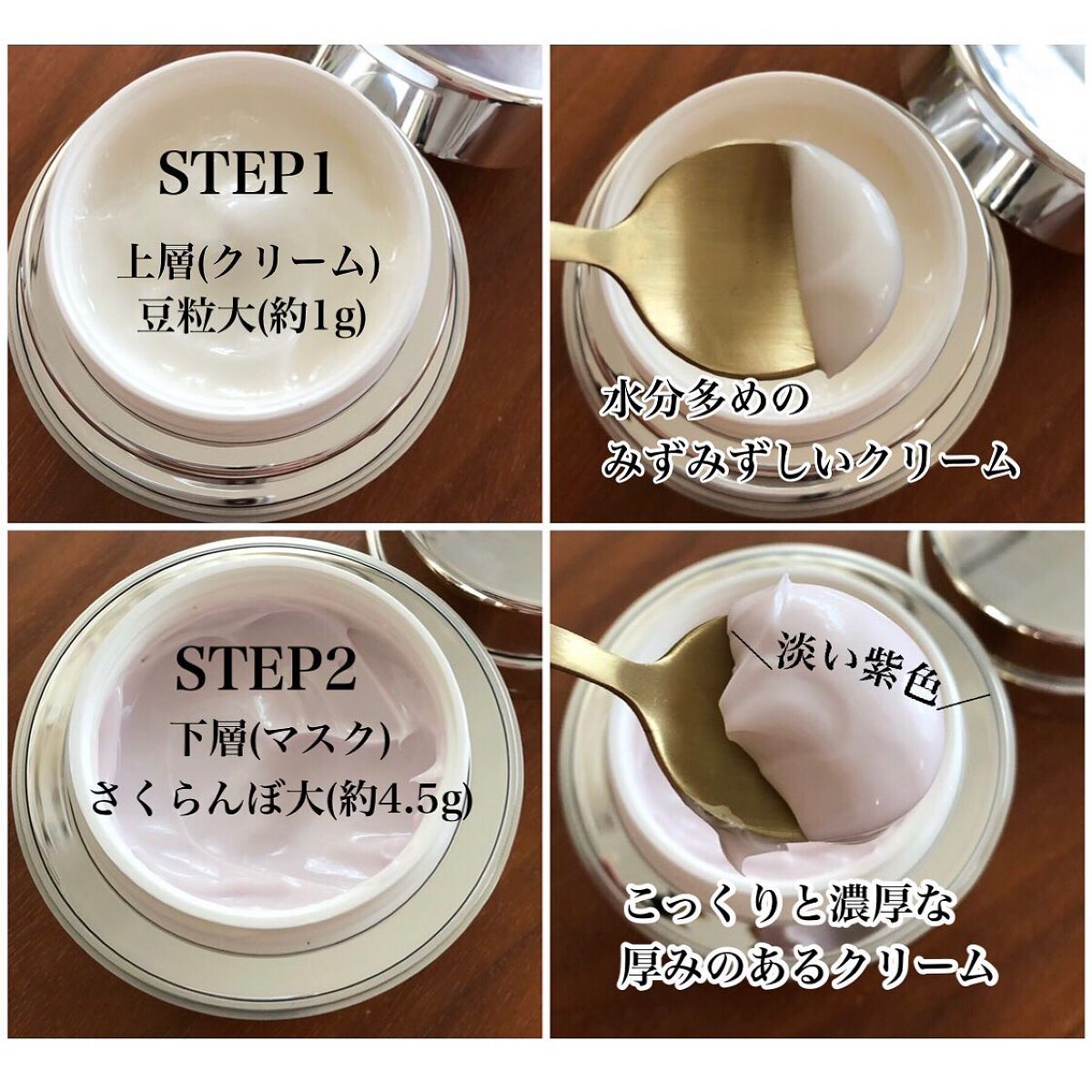 STEP1

上層(クリーム)
豆粒大(約1g)

水分多めの
みずみずしいクリーム

STEP2

下層(マスク)
さくらんぼ大(約4.5g)

淡い紫色

こっくりと濃厚な
厚みのあるクリーム