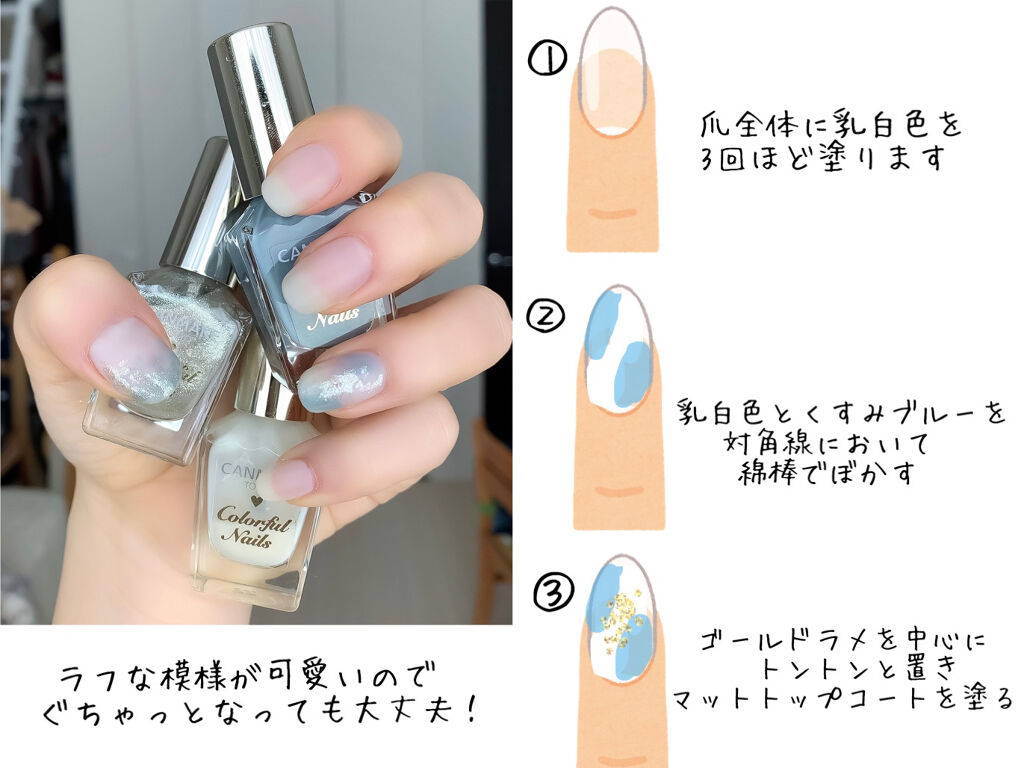 CAN
Nails

CAN
TO
Colorful
Nails

ラフな模様が可愛いので
ぐちゃっとなっても大丈夫!

①
爪全体に乳白色を
3回ほど塗ります

②
乳白色とくすみブルーを
対角線において
綿棒でぼかす

③
ゴールドラメを中心に
トントンと置き
マットトップコートを塗る