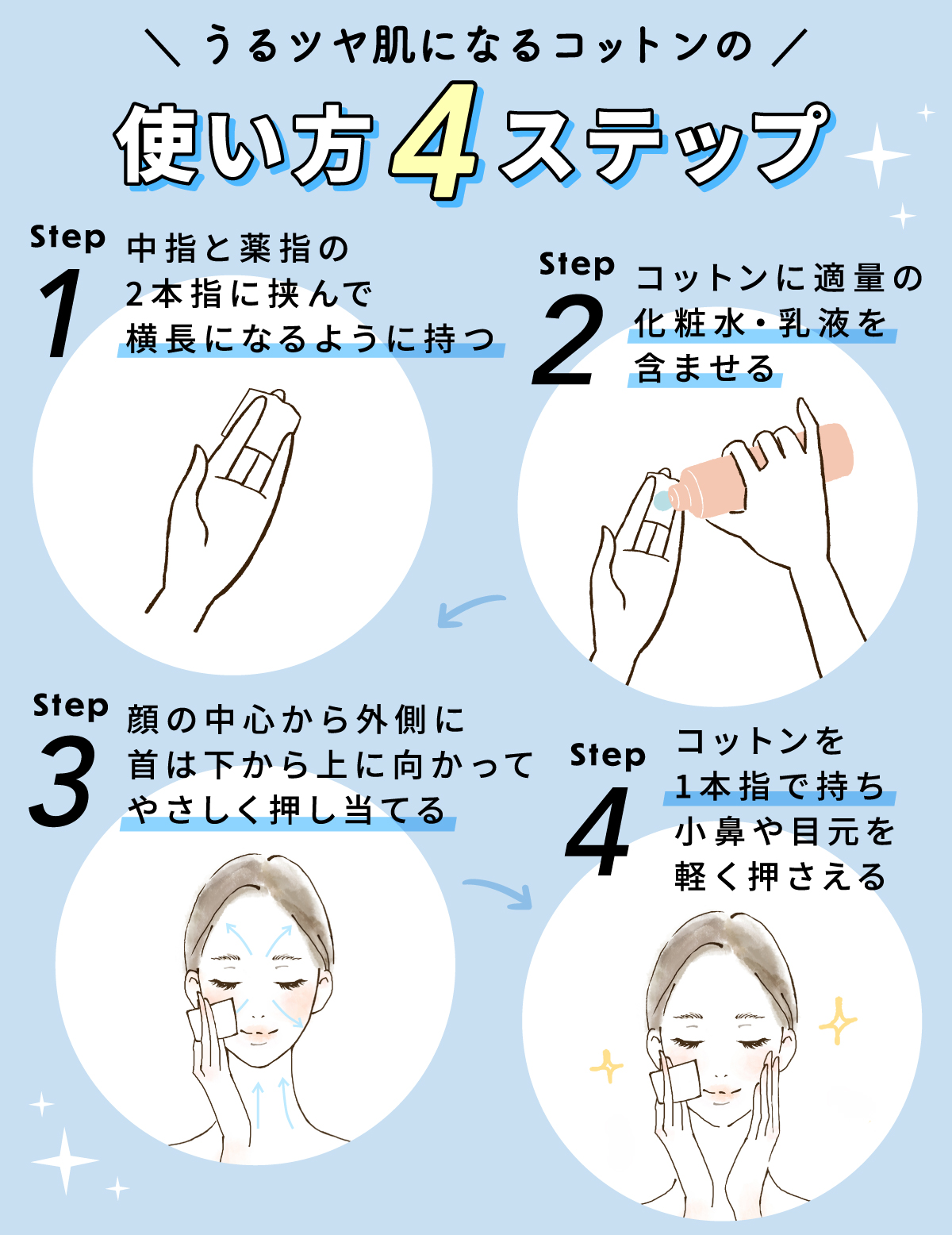 ＼ うるツヤ肌になるコットンの ／

使い方4ステップ

Step 1
中指と薬指の
2本指に挟んで
横長になるように持つ

Step 2
コットンに適量の
化粧水・乳液を
含ませる

Step 3
顔の中心から外側に
首は下から上に向かって
やさしく押し当てる

Step 4
コットンを
1本指で持ち
小鼻や目元を
軽く押さえる