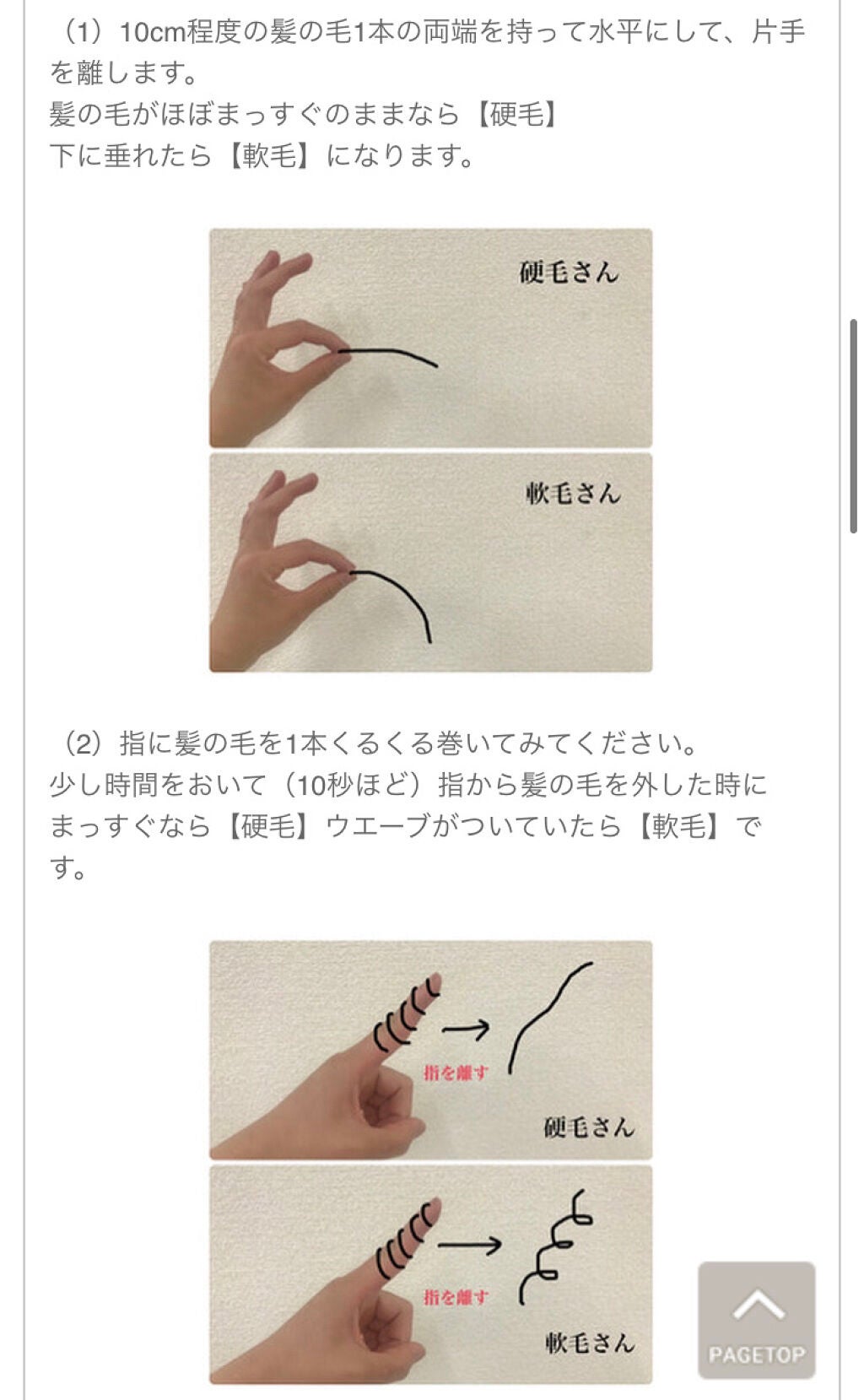 （1）10cm程度の髪の毛1本の両端を持って水平にして、片手を離します。
髪の毛がほぼまっすぐのままなら【硬毛】
下に垂れたら【軟毛】になります。

硬毛さん

軟毛さん

（2）指に髪の毛を1本くるくる巻いてみてください。
少し時間をおいて（10秒ほど）指から髪の毛を外した時にまっすぐなら【硬毛】ウエーブがついていたら【軟毛】です。

指を離す

硬毛さん

指を離す

軟毛さん

PAGETOP