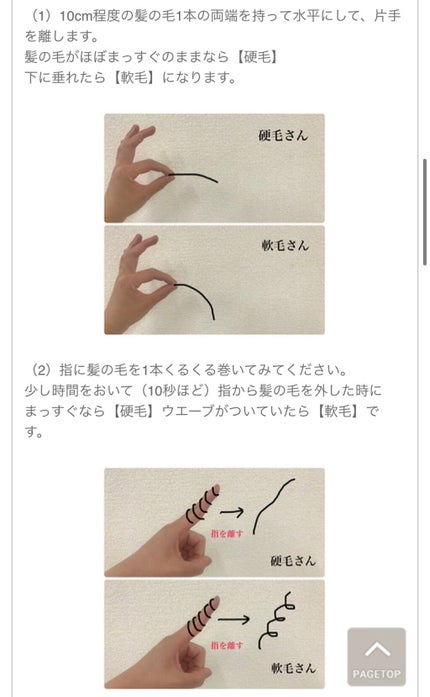 （1）10cm程度の髪の毛1本の両端を持って水平にして、片手を離します。
髪の毛がほぼまっすぐのままなら【硬毛】
下に垂れたら【軟毛】になります。

硬毛さん

軟毛さん

（2）指に髪の毛を1本くるくる巻いてみてください。
少し時間をおいて（10秒ほど）指から髪の毛を外した時にまっすぐなら【硬毛】ウエーブがついていたら【軟毛】です。

指を離す

硬毛さん

指を離す

軟毛さん

PAGETOP