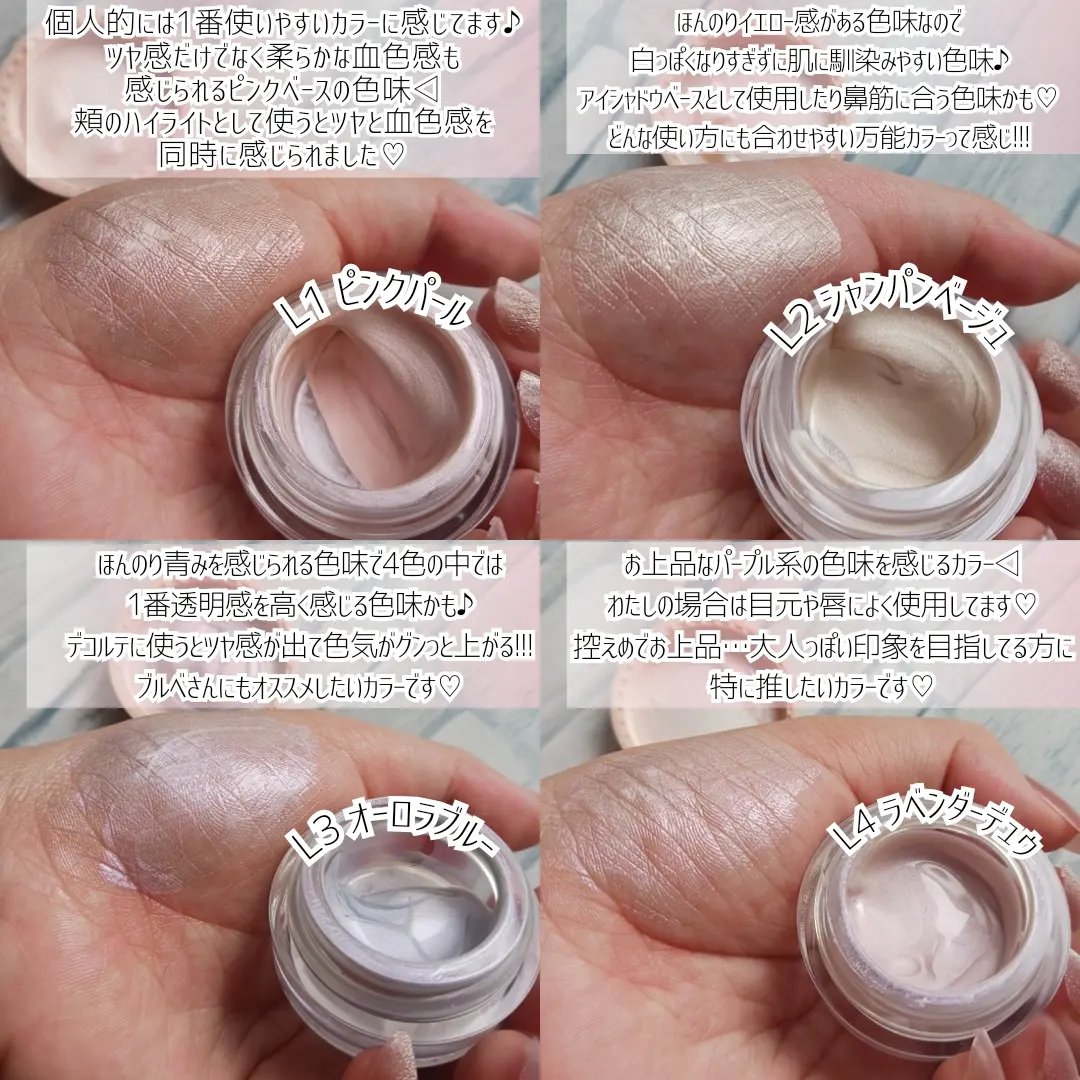 個人的には1番使いやすいカラーに感じてます♪
ツヤ感だけでなく柔らかな血色感も
感じられるピンクベースの色味◁
頬のハイライトとして使うとツヤと血色感を
同時に感じられました♡

L1 ピンクパール

ほんのりイエロー感がある色味なので
白っぽくなりすぎずに肌に馴染みやすい色味♪
アイシャドウベースとして使用したり鼻筋に合う色味かも♡
どんな使い方にも合わせやすい万能カラーって感じ!!!

L2 シャンパンベージュ

ほんのり青みを感じられる色味で4色の中では
1番透明感を高く感じる色味かも♪
デコルテに使うとツヤ感が出て色気がグンっと上がる!!!
ブルベさんにもオススメしたいカラーです♡

L3 オーロラブルー

お上品なパープル系の色味を感じるカラー◁
わたしの場合は目元や唇によく使用してます♡
控えめでお上品…大人っぽい印象を目指してる方に
特に推したいカラーです♡

L4 ラベンダーデュウ