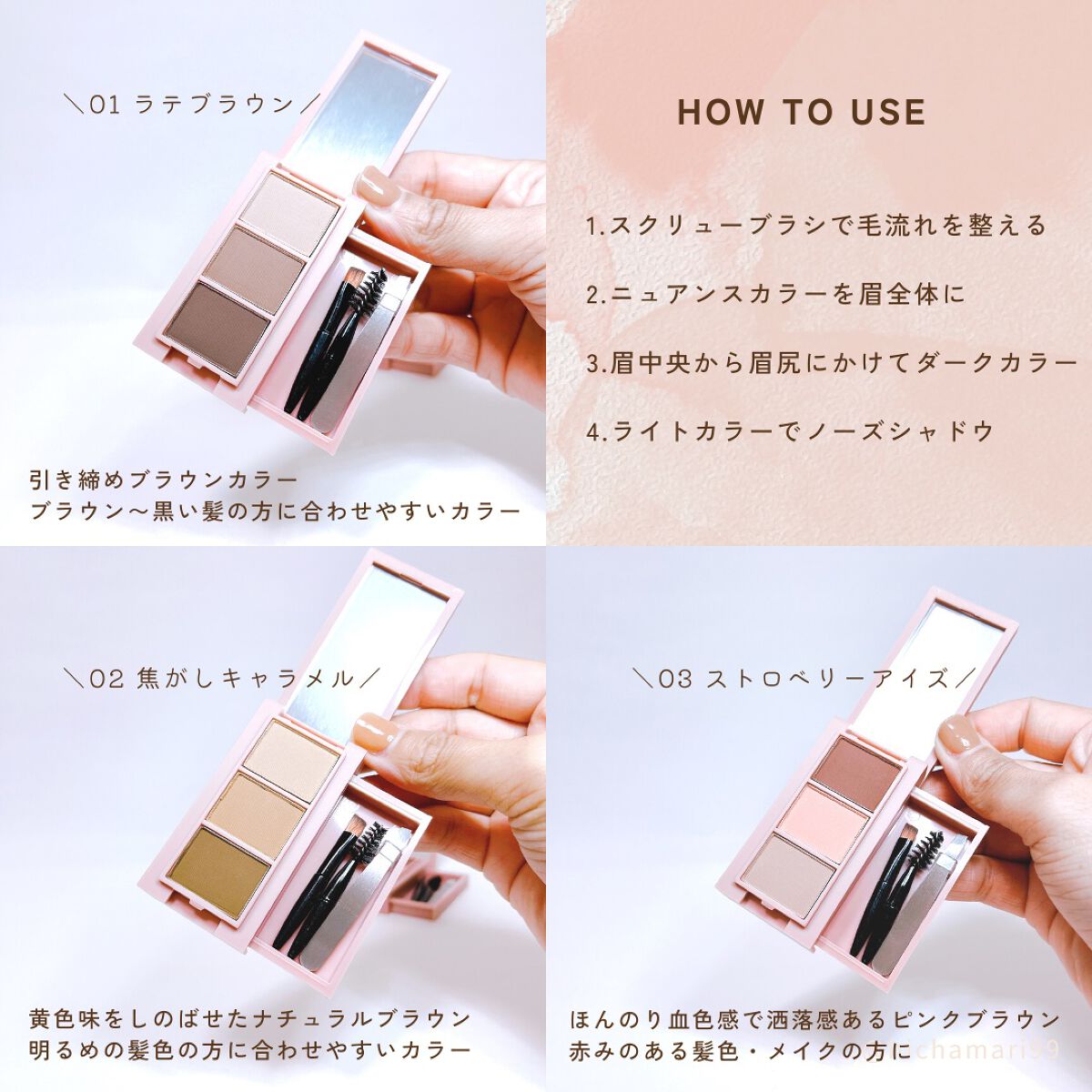 ＼01 ラテブラウン／

引き締めブラウンカラー
ブラウン〜黒い髪の方に合わせやすいカラー

HOW TO USE

1.スクリューブラシで毛流れを整える

2.ニュアンスカラーを眉全体に

3.眉中央から眉尻にかけてダークカラー

4.ライトカラーでノーズシャドウ

＼02 焦がしキャラメル／

黄色味をしのばせたナチュラルブラウン
明るめの髪色の方に合わせやすいカラー

＼03 ストロベリーアイズ／

ほんのり血色感で洒落感あるピンクブラウン
赤みのある髪色・メイクの方に

chamari99