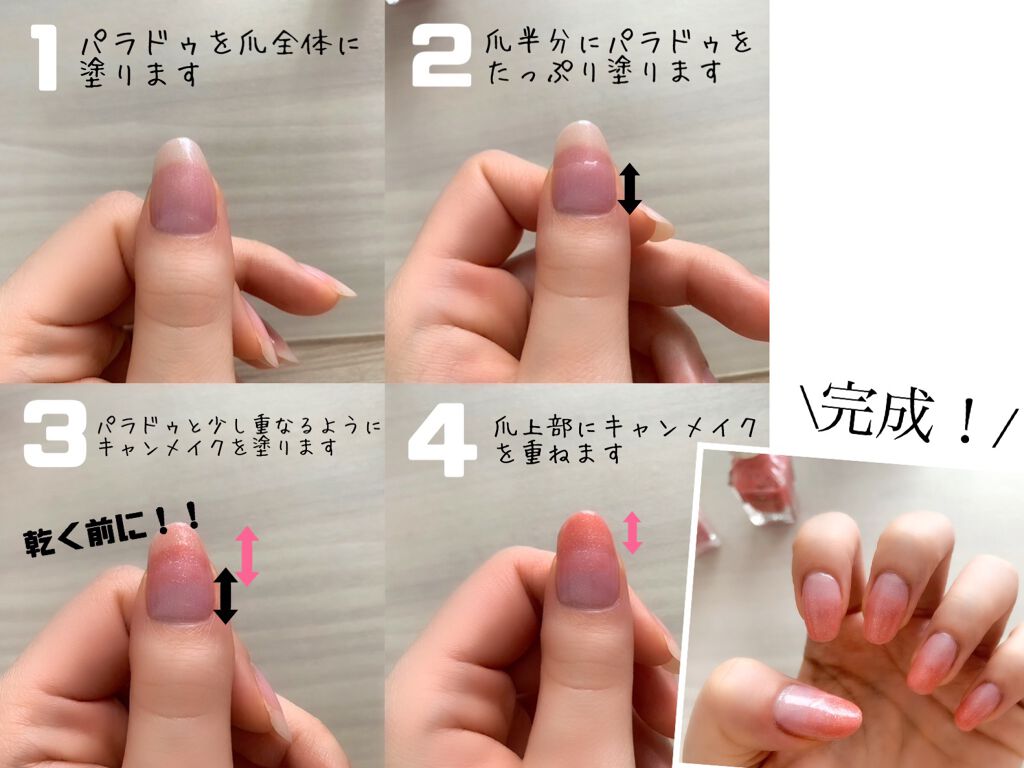 1 パラドゥを爪全体に塗ります

2 爪半分にパラドゥをたっぷり塗ります

3 パラドゥと少し重なるようにキャンメイクを塗ります

乾く前に！！

4 爪上部にキャンメイクを重ねます

\完成！/