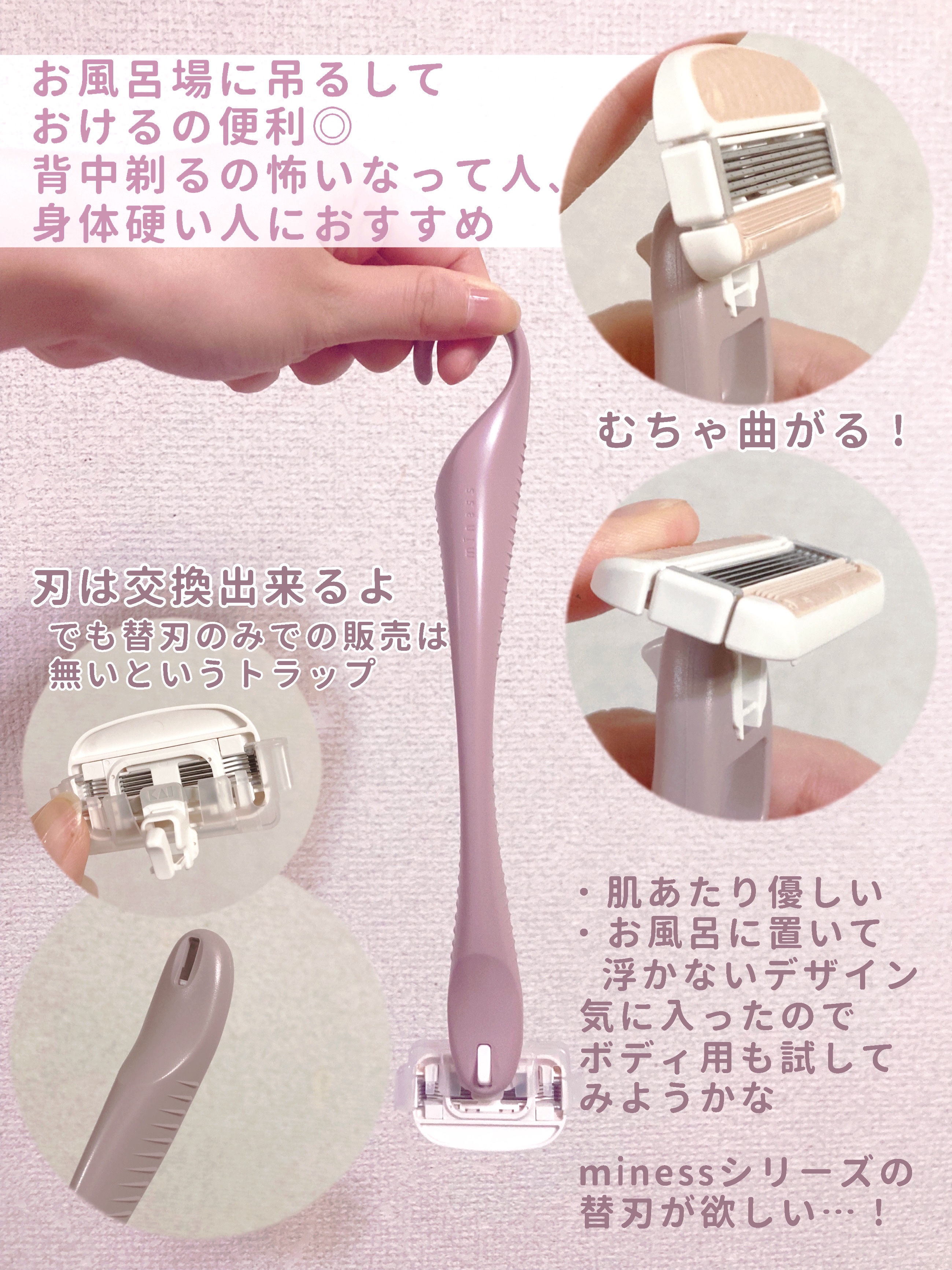 お風呂場に吊るして
おけるの便利◎
背中剃るの怖いなって人、
身体硬い人におすすめ

むちゃ曲がる！

miness

刃は交換出来るよ
でも替刃のみでの販売は
無いというトラップ

KAI

・肌あたり優しい
・お風呂に置いて
浮かないデザイン
気に入ったので
ボディ用も試して
みようかな

minessシリーズの
替刃が欲しい…！