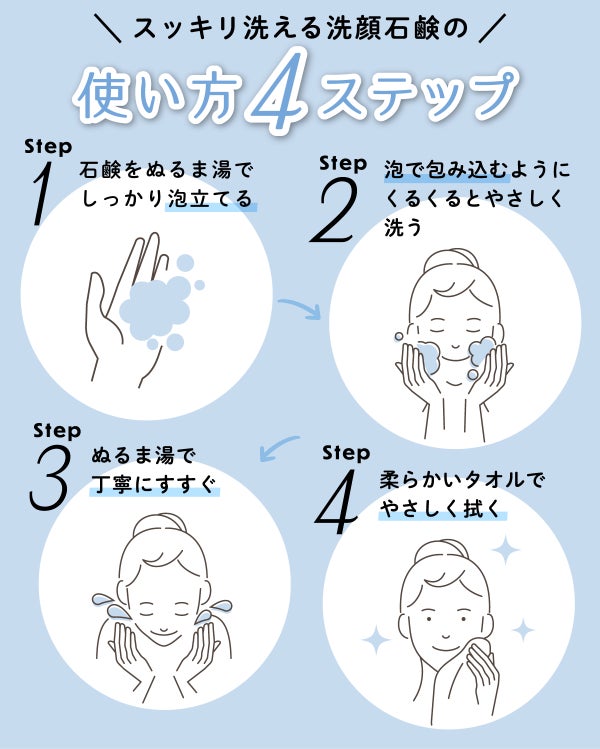 ＼ スッキリ洗える洗顔石鹸の ／

使い方4ステップ

Step 1
石鹸をぬるま湯でしっかり泡立てる

Step 2
泡で包み込むようにくるくるとやさしく洗う

Step 3
ぬるま湯で丁寧にすすぐ

Step 4
柔らかいタオルでやさしく拭く