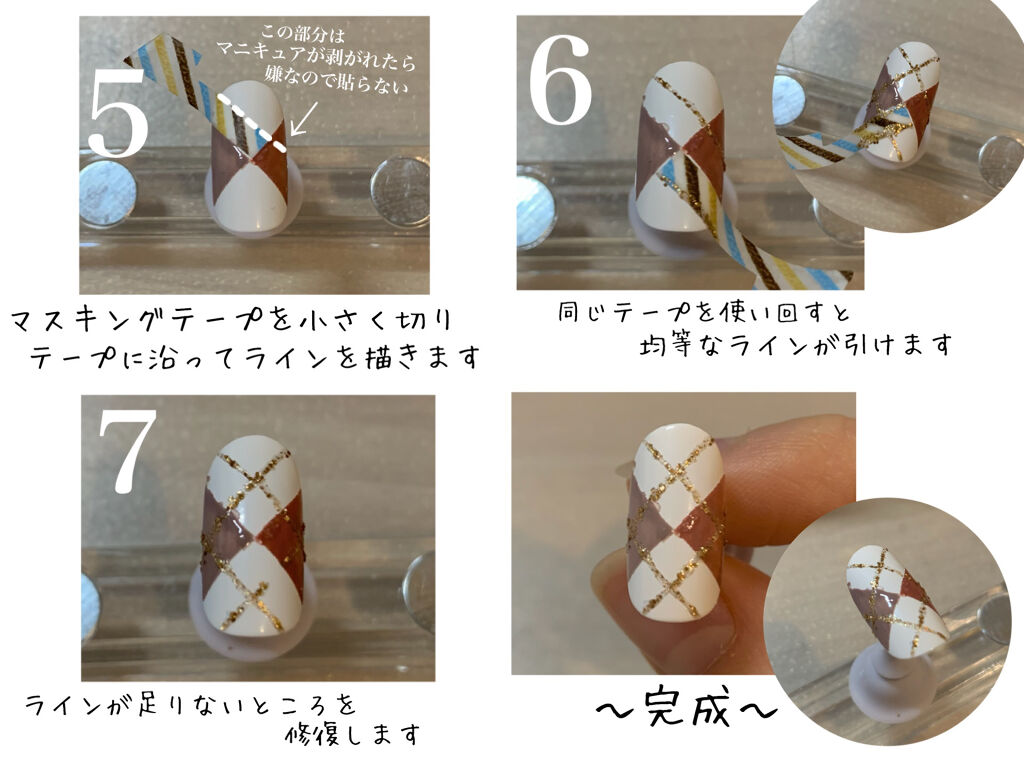 5

この部分は
マニキュアが剥がれたら
嫌なので貼らない

マスキングテープを小さく切り
テープに沿ってラインを描きます

6

同じテープを使い回すと
均等なラインが引けます

7

ラインが足りないところを
修復します

〜完成〜