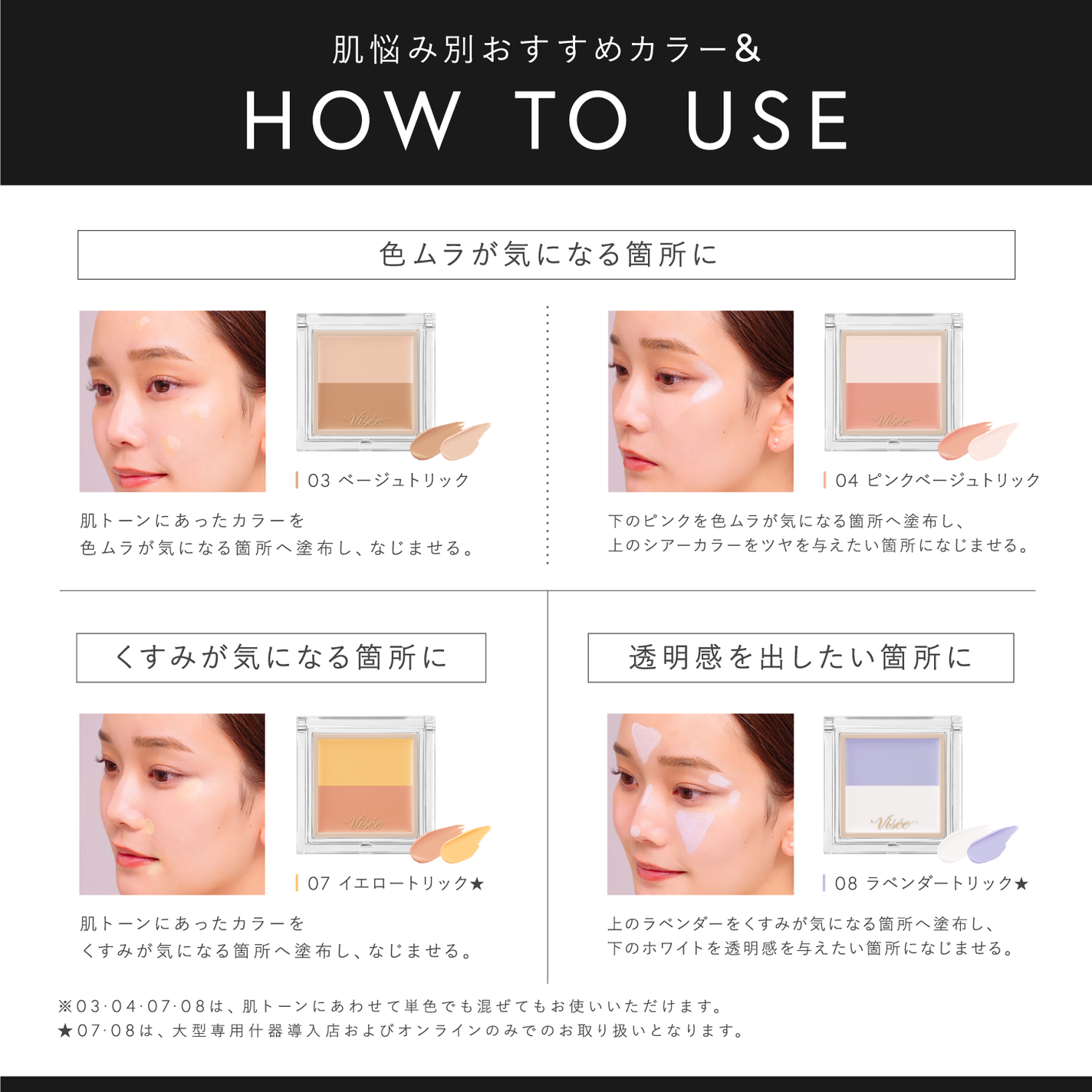 肌悩み別おすすめカラー&
HOW TO USE

色ムラが気になる箇所に

Visée

03 ベージュトリック

肌トーンにあったカラーを
色ムラが気になる箇所へ塗布し、なじませる。

Visée

04 ピンクベージュトリック

下のピンクを色ムラが気になる箇所へ塗布し、
上のシアーカラーをツヤを与えたい箇所になじませる。

くすみが気になる箇所に

Visée

07 イエロートリック★

肌トーンにあったカラーを
くすみが気になる箇所へ塗布し、なじませる。

透明感を出したい箇所に

Visée

08 ラベンダートリック★

上のラベンダーをくすみが気になる箇所へ塗布し、
下のホワイトを透明感を与えたい箇所になじませる。

※03·04·07·08は、肌トーンにあわせて単色でも混ぜてもお使いいただけます。
★07·08は、大型専用什器導入店およびオンラインのみでのお取り扱いとなります。