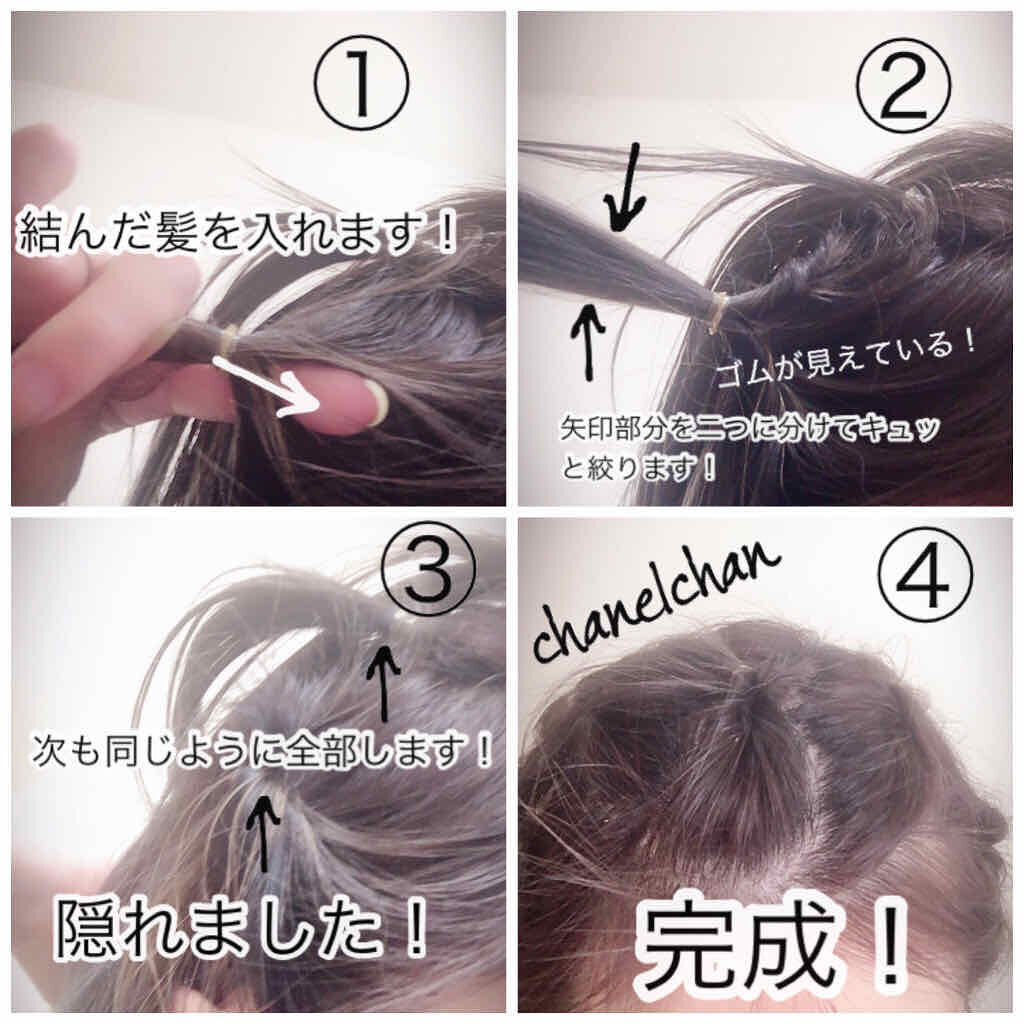 ①

結んだ髪を入れます！

②

ゴムが見えている！

矢印部分を二つに分けてキュッと絞ります！

③

次も同じように全部します！

隠れました！

chanelchan

④

完成！