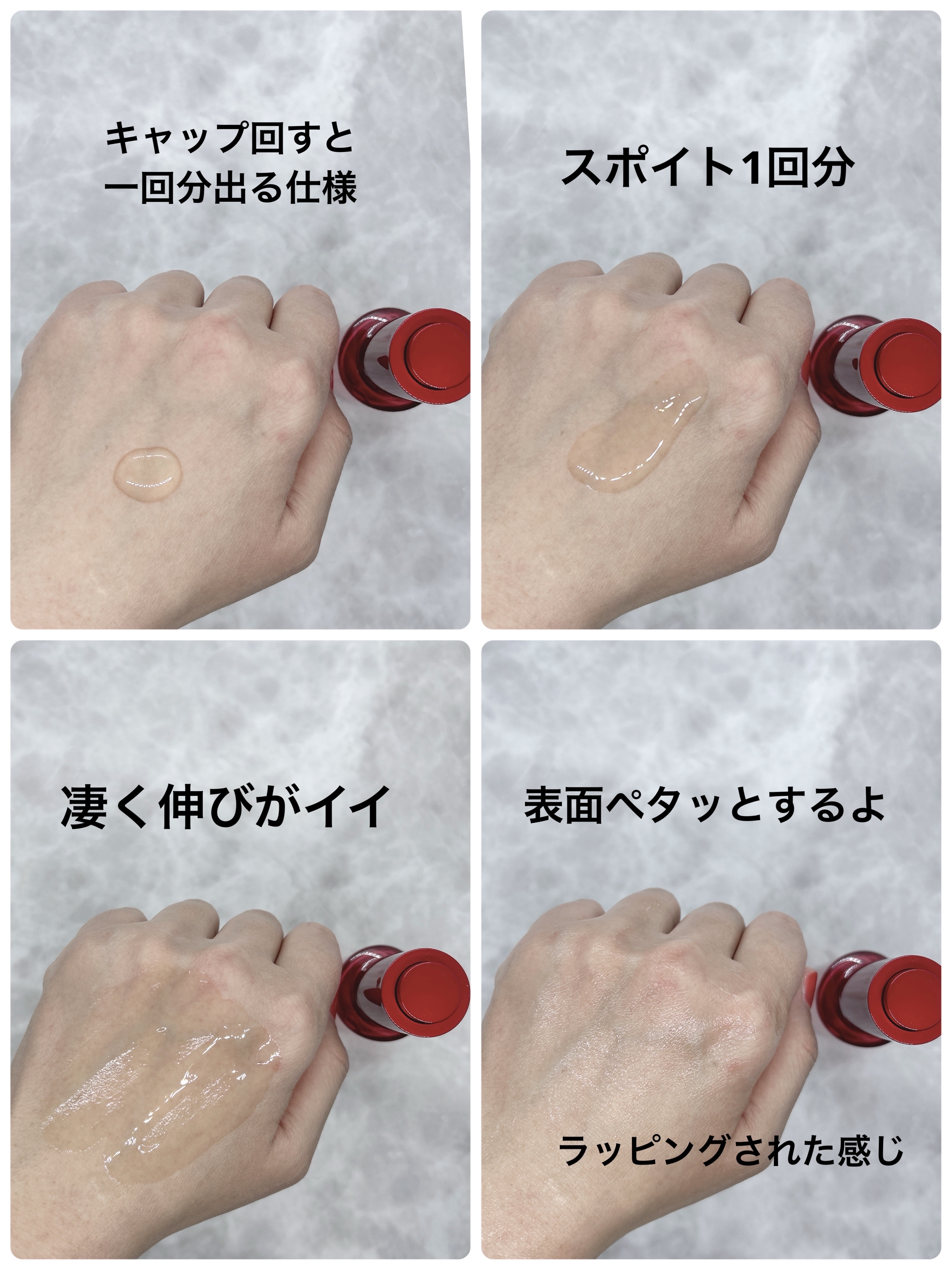 キャップ回すと
一回分出る仕様

スポイト1回分

凄く伸びがイイ

表面ペタッとするよ

ラッピングされた感じ