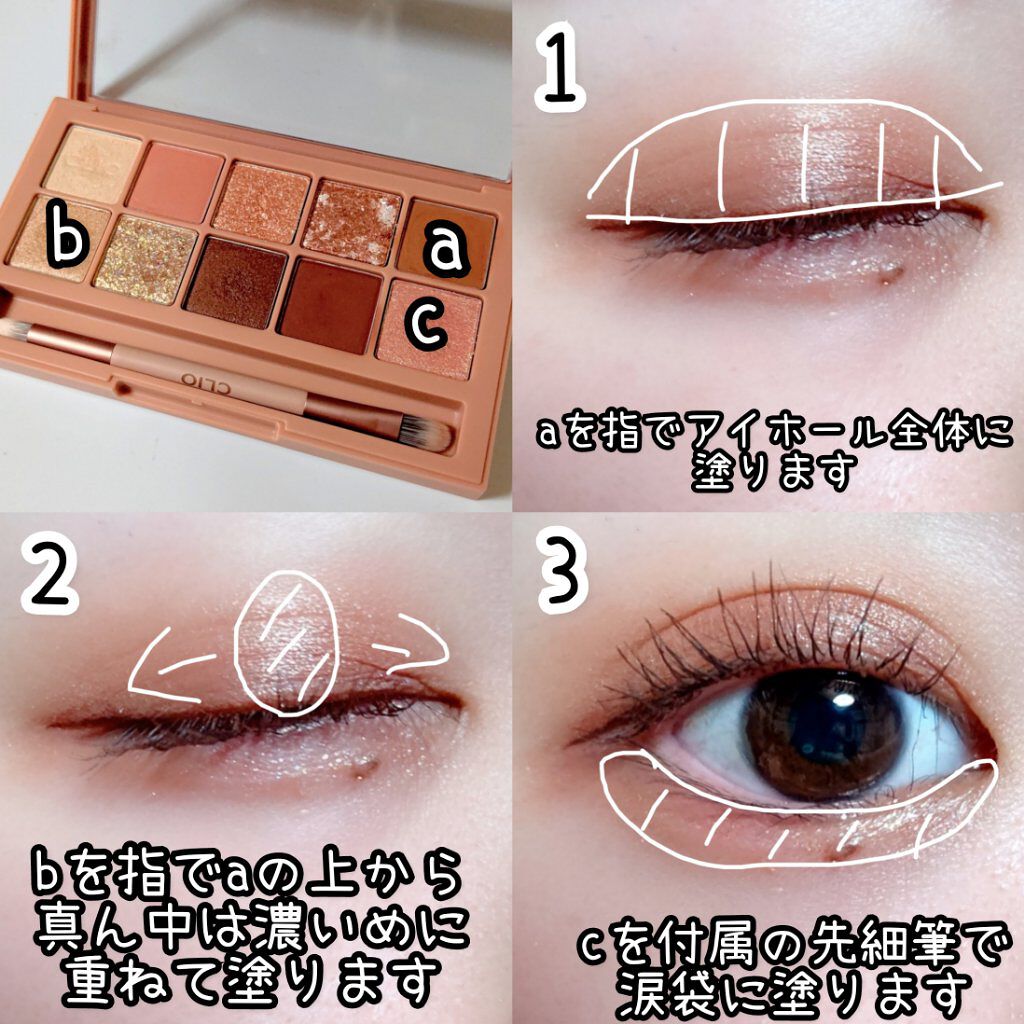 b
a
c
CLIO

1
aを指でアイホール全体に塗ります

2
bを指でaの上から真ん中は濃いめに重ねて塗ります

3
cを付属の先細筆で涙袋に塗ります