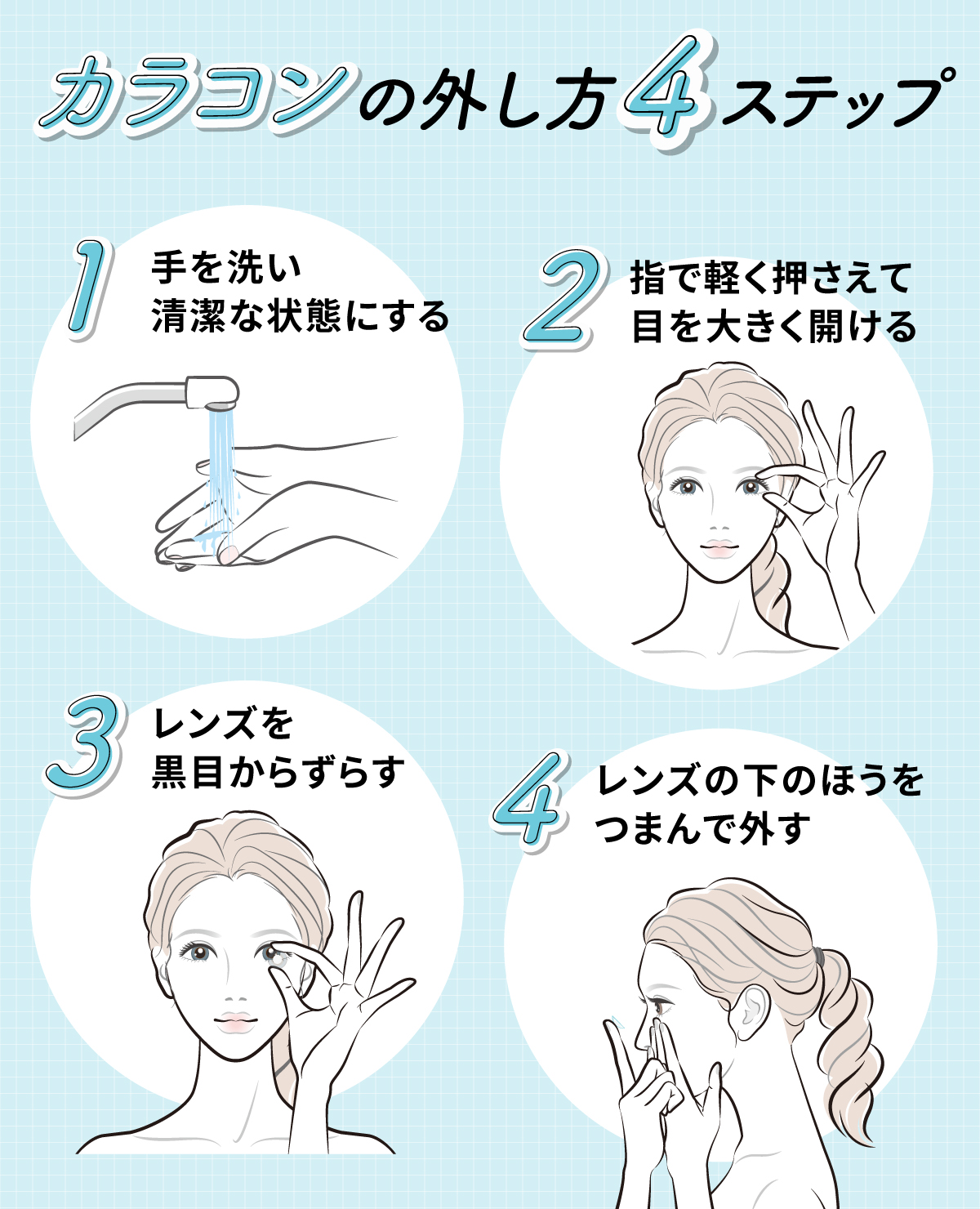 カラコンの外し方4ステップ

1
手を洗い
清潔な状態にする

2
指で軽く押さえて
目を大きく開ける

3
レンズを
黒目からずらす

4
レンズの下のほうを
つまんで外す