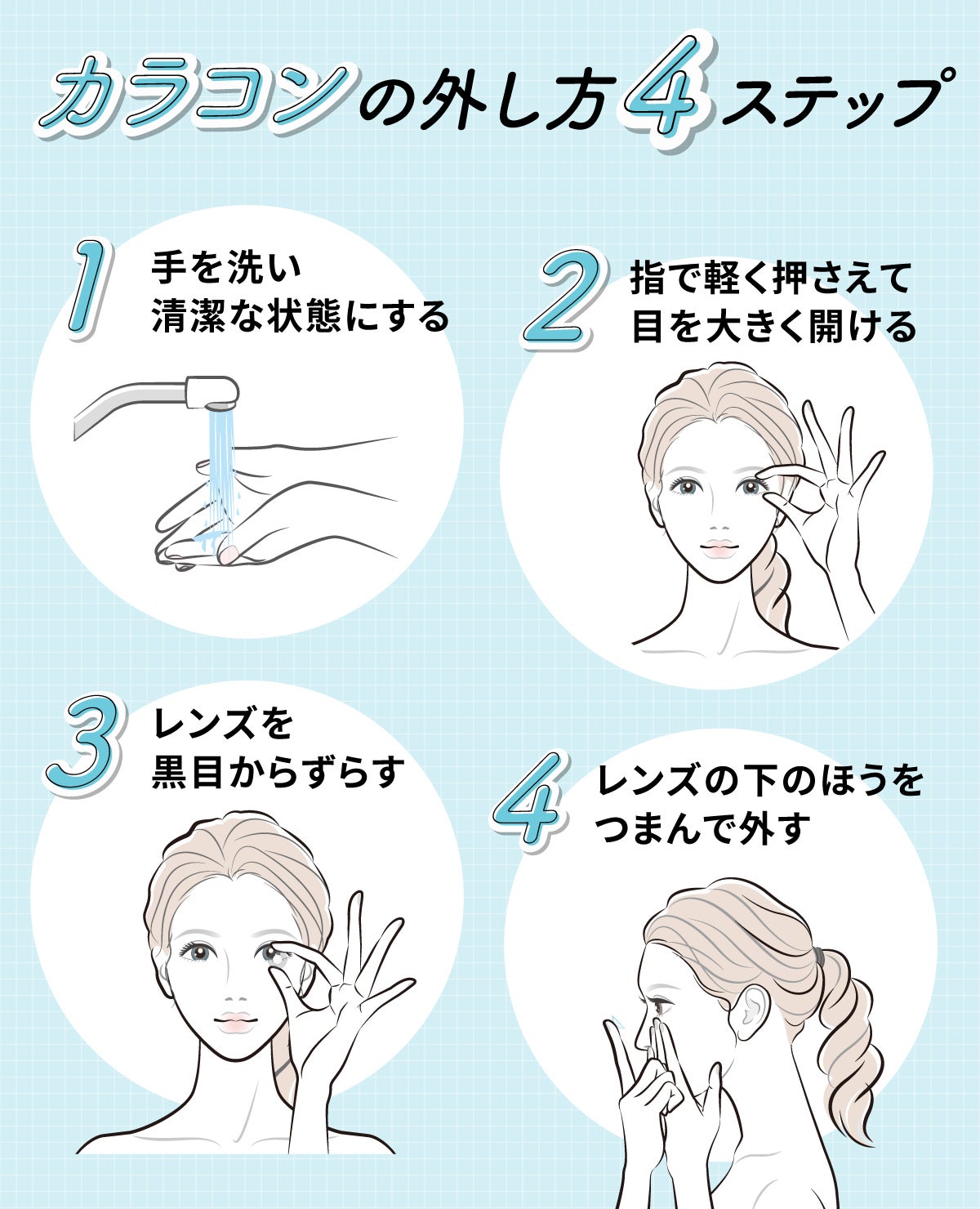 カラコンの外し方4ステップ

1
手を洗い
清潔な状態にする

2
指で軽く押さえて
目を大きく開ける

3
レンズを
黒目からずらす

4
レンズの下のほうを
つまんで外す