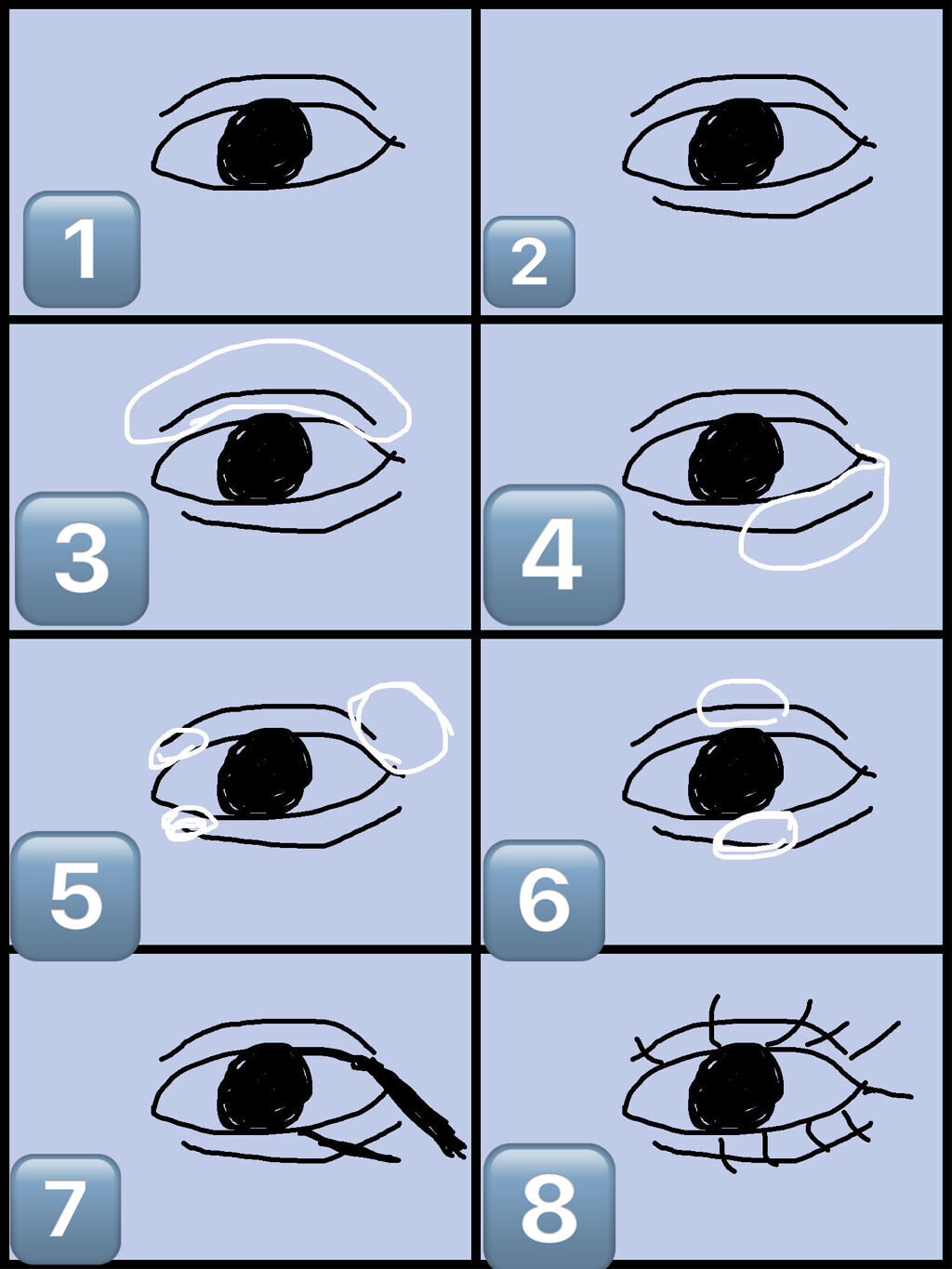 1

2

3

4

5

6

7

8