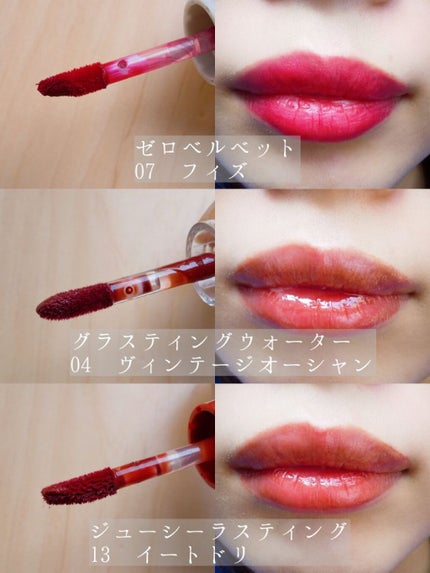 ゼロベルベット
07　フィズ

グラスティングウォーター
04　ヴィンテージオーシャン

ジューシーラスティング
13　イートドリ