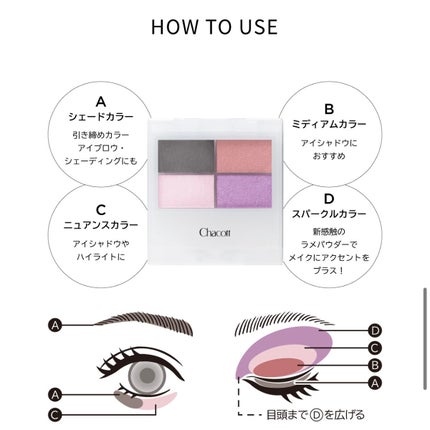 HOW TO USE

A
シェードカラー
引き締めカラー
アイブロウ・
シェーディングにも

B
ミディアムカラー
アイシャドウに
おすすめ

C
ニュアンスカラー
アイシャドウや
ハイライトに

D
スパークルカラー
新感触の
ラメパウダーで
メイクにアクセントを
プラス！

Chacott

A
A
C

D
C
B
A

目頭まで Ⓓ を広げる