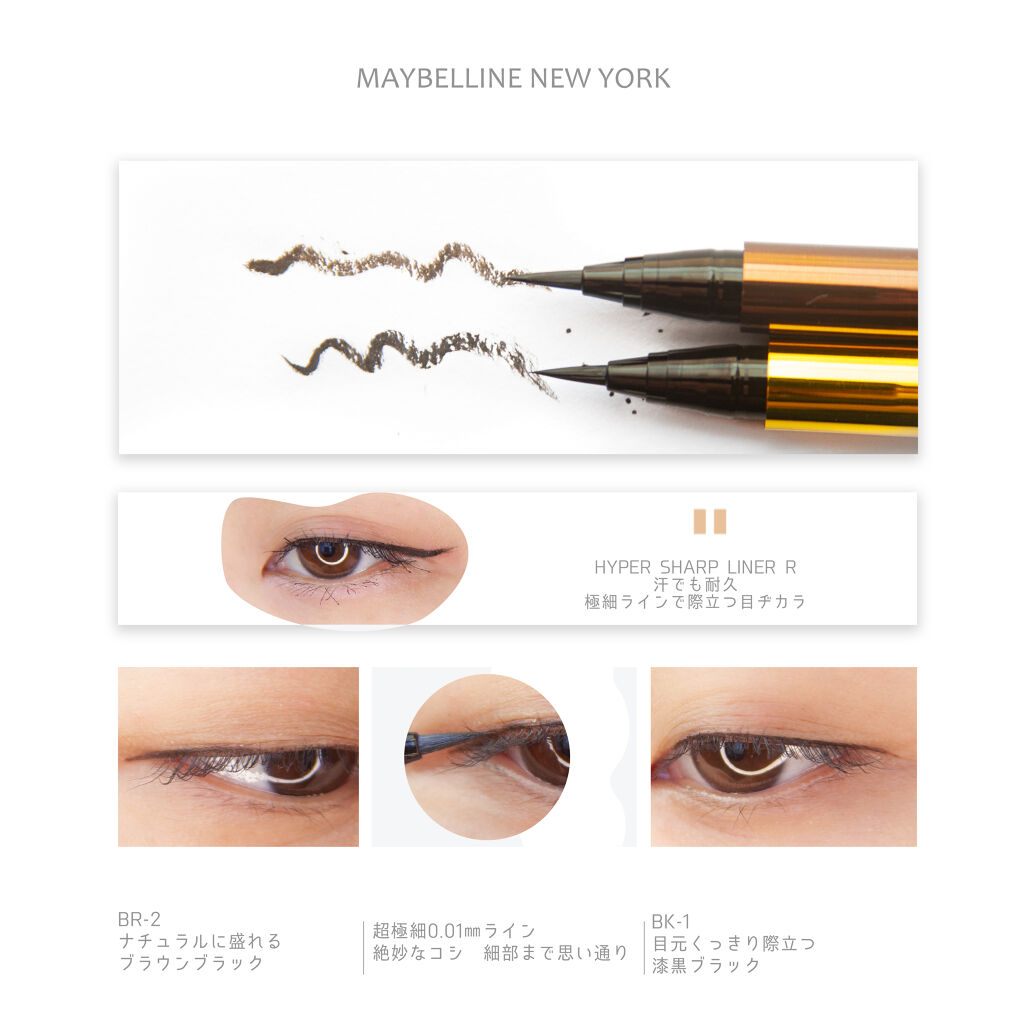 MAYBELLINE NEW YORK

HYPER SHARP LINER R
汗でも耐久
極細ラインで際立つ目ヂカラ

BR-2
ナチュラルに盛れる
ブラウンブラック

超極細0.01㎜ライン
絶妙なコシ　細部まで思い通り

BK-1
目元くっきり際立つ
漆黒ブラック