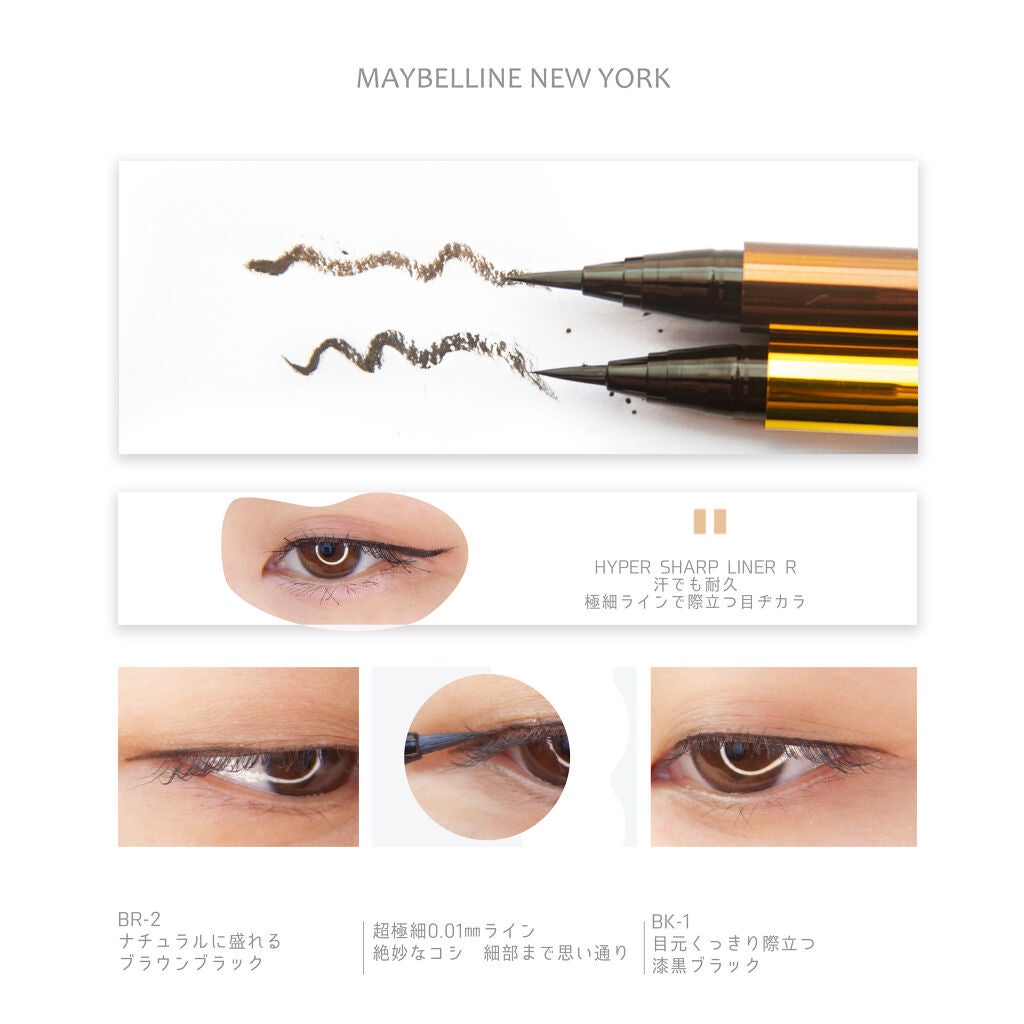 MAYBELLINE NEW YORK

HYPER SHARP LINER R
汗でも耐久
極細ラインで際立つ目ヂカラ

BR-2
ナチュラルに盛れる
ブラウンブラック

超極細0.01㎜ライン
絶妙なコシ　細部まで思い通り

BK-1
目元くっきり際立つ
漆黒ブラック