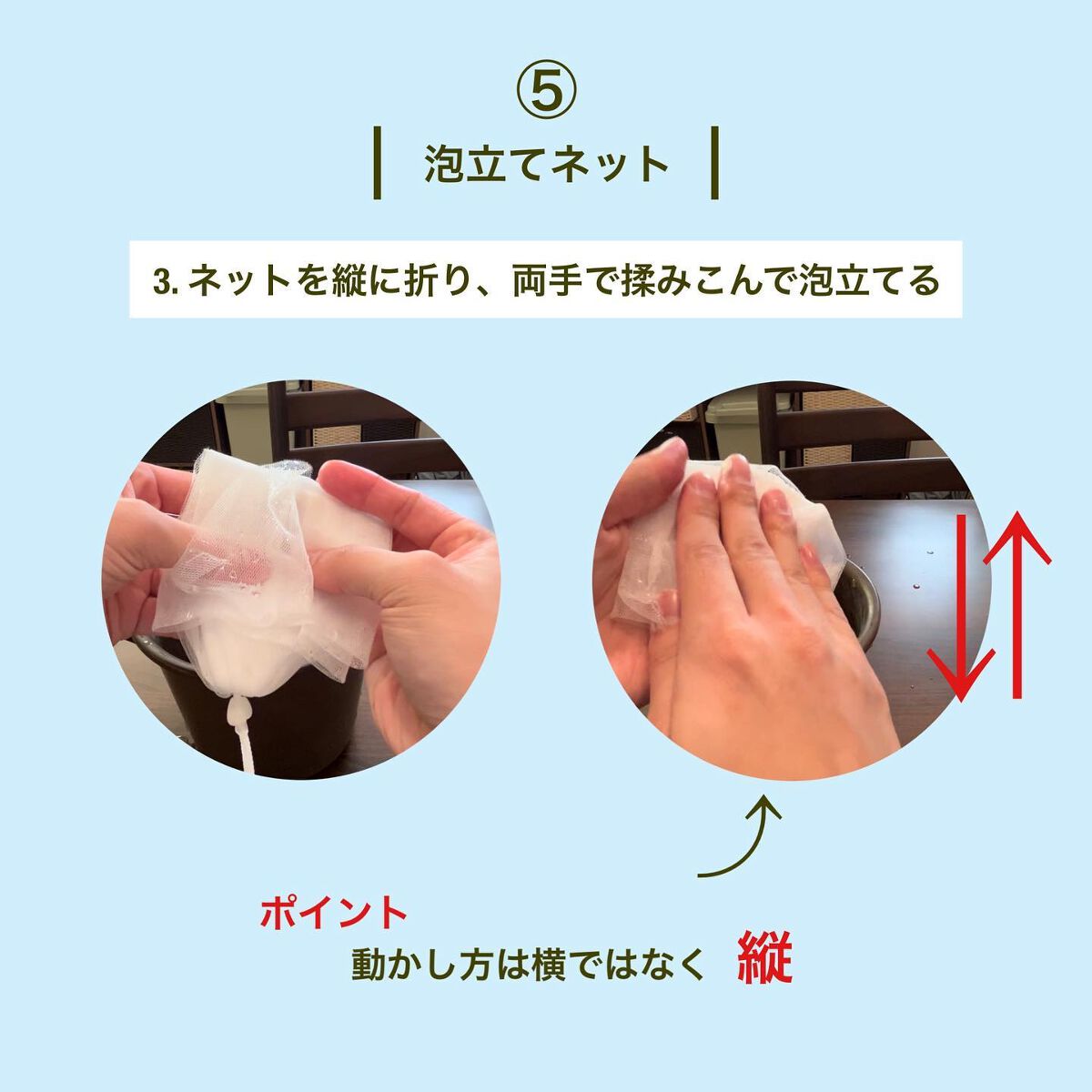 ⑤

泡立てネット

3. ネットを縦に折り、両手で揉みこんで泡立てる

ポイント
動かし方は横ではなく 縦