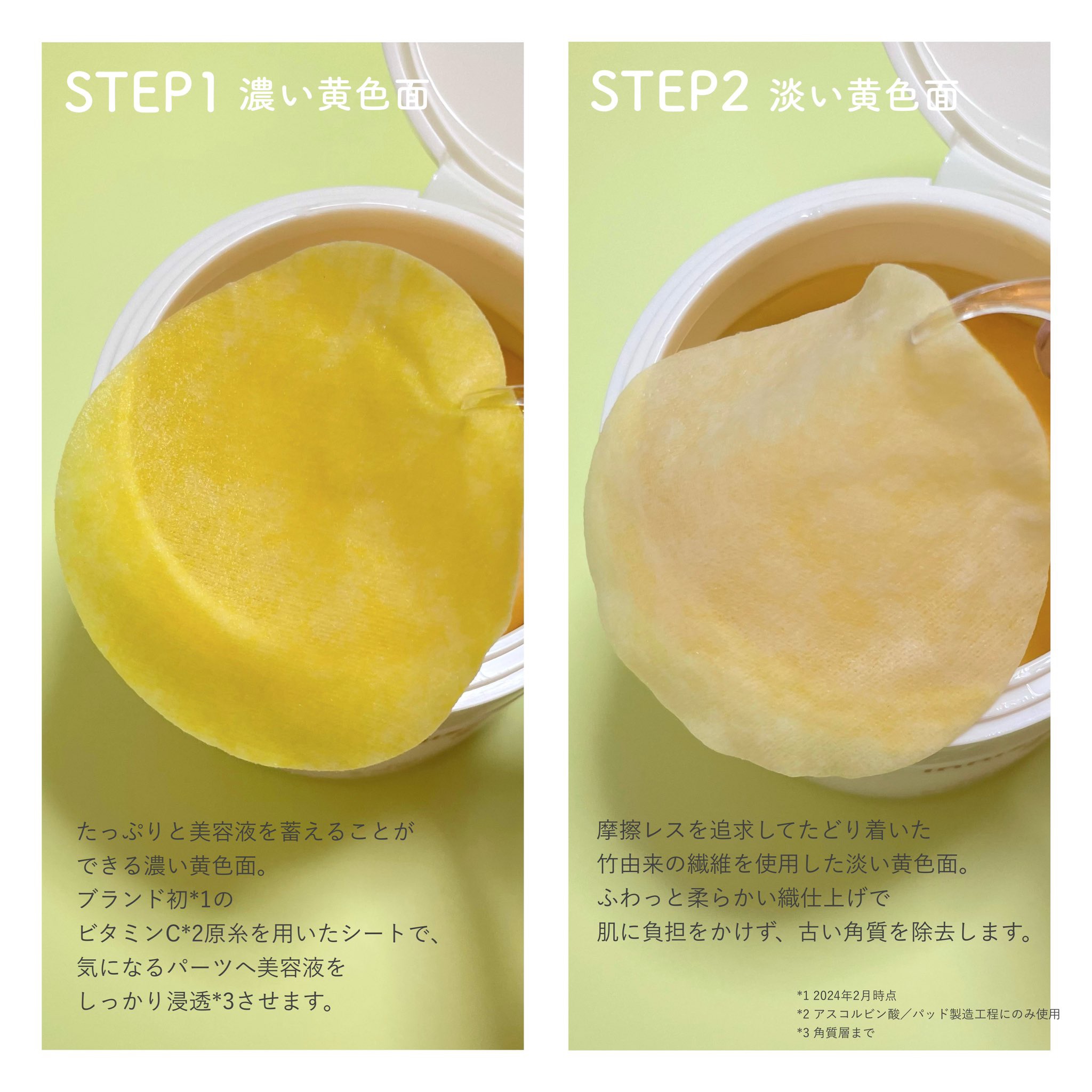 STEP1 濃い黄色面

たっぷりと美容液を蓄えることができる濃い黄色面。
ブランド初*1の
ビタミンC*2原糸を用いたシートで、
気になるパーツへ美容液を
しっかり浸透*3させます。

STEP2 淡い黄色面

摩擦レスを追求してたどり着いた
竹由来の繊維を使用した淡い黄色面。
ふわっと柔らかい織仕上げで
肌に負担をかけず、古い角質を除去します。

*1 2024年2月時点
*2 アスコルビン酸／パッド製造工程にのみ使用
*3 角質層まで