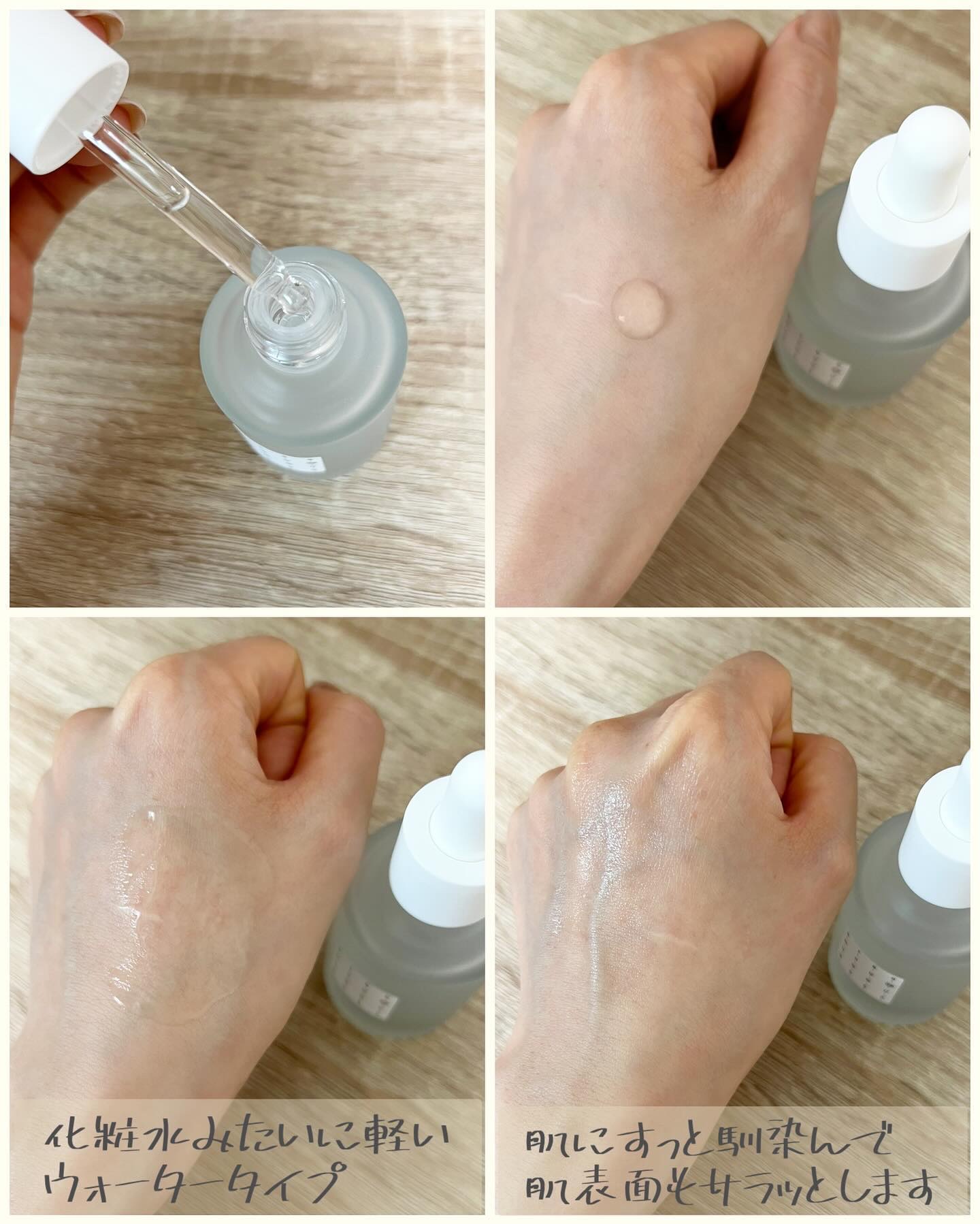 化粧水みたいに軽い
ウォータータイプ

肌にすっと馴染んで
肌表面もサラッとします