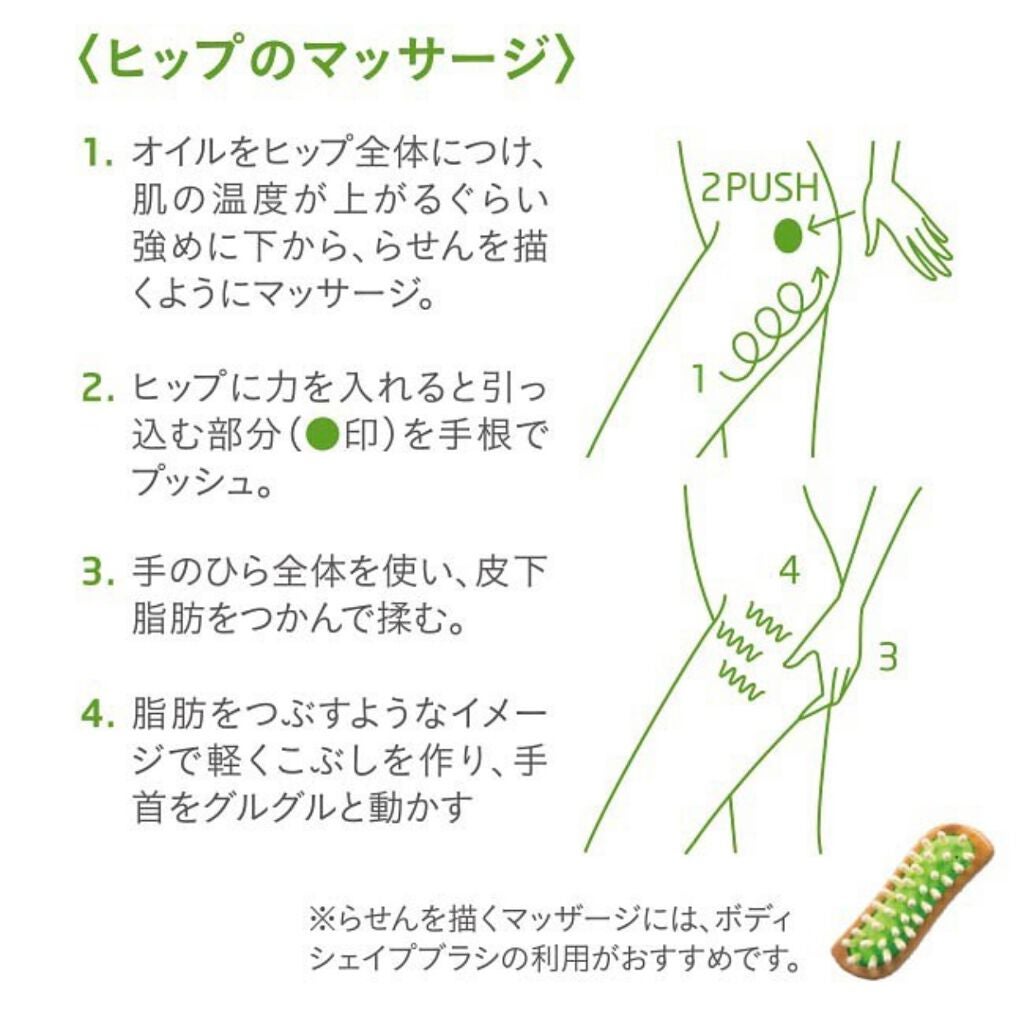 〈ヒップのマッサージ〉

1. オイルをヒップ全体につけ、肌の温度が上がるぐらい強めに下から、らせんを描くようにマッサージ。

2. ヒップに力を入れると引っ込む部分（●印）を手根でプッシュ。

3. 手のひら全体を使い、皮下脂肪をつかんで揉む。

4. 脂肪をつぶすようなイメージで軽くこぶしを作り、手首をグルグルと動かす

2PUSH

1

4

3

※らせんを描くマッサージには、ボディシェイプブラシの利用がおすすめです。