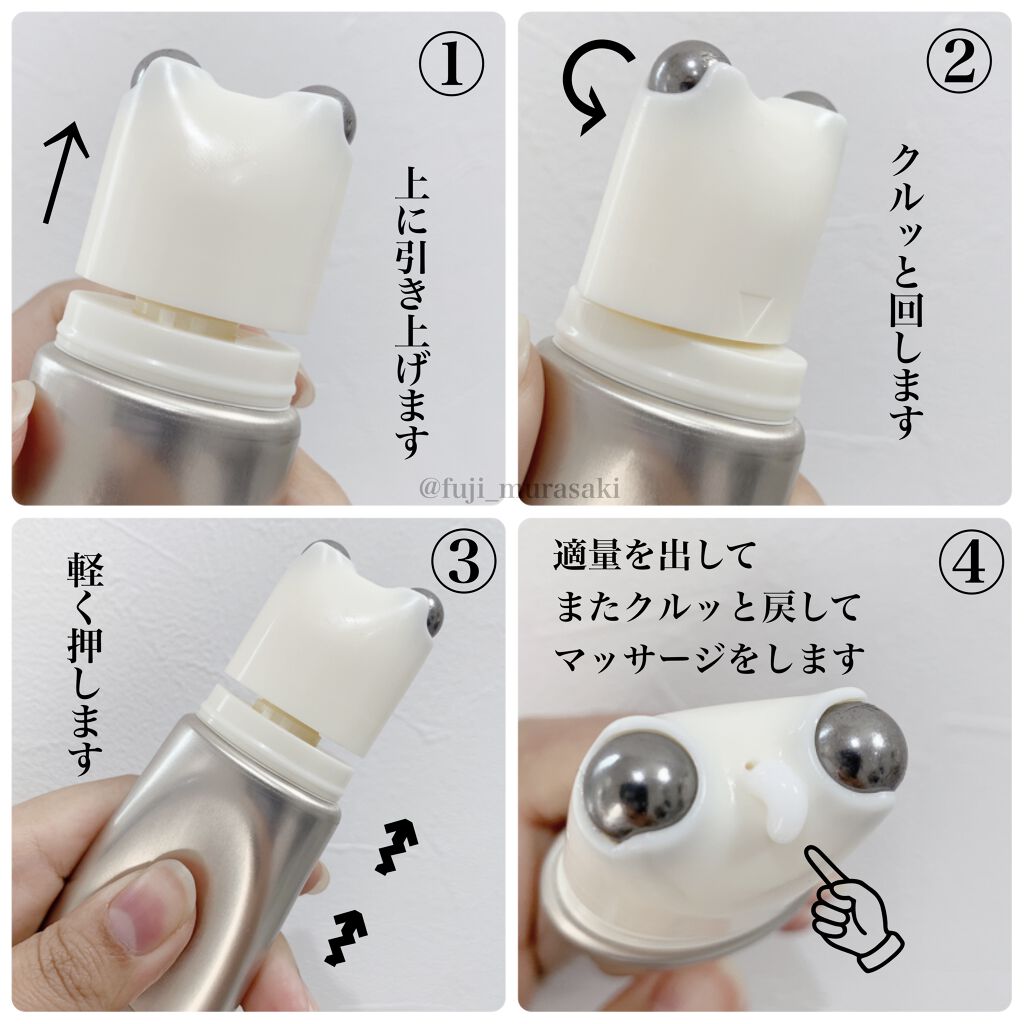 ①
上に引き上げます

②
クルッと回します

@fuji_murasaki

③
軽く押します

④
適量を出して
またクルッと戻して
マッサージをします